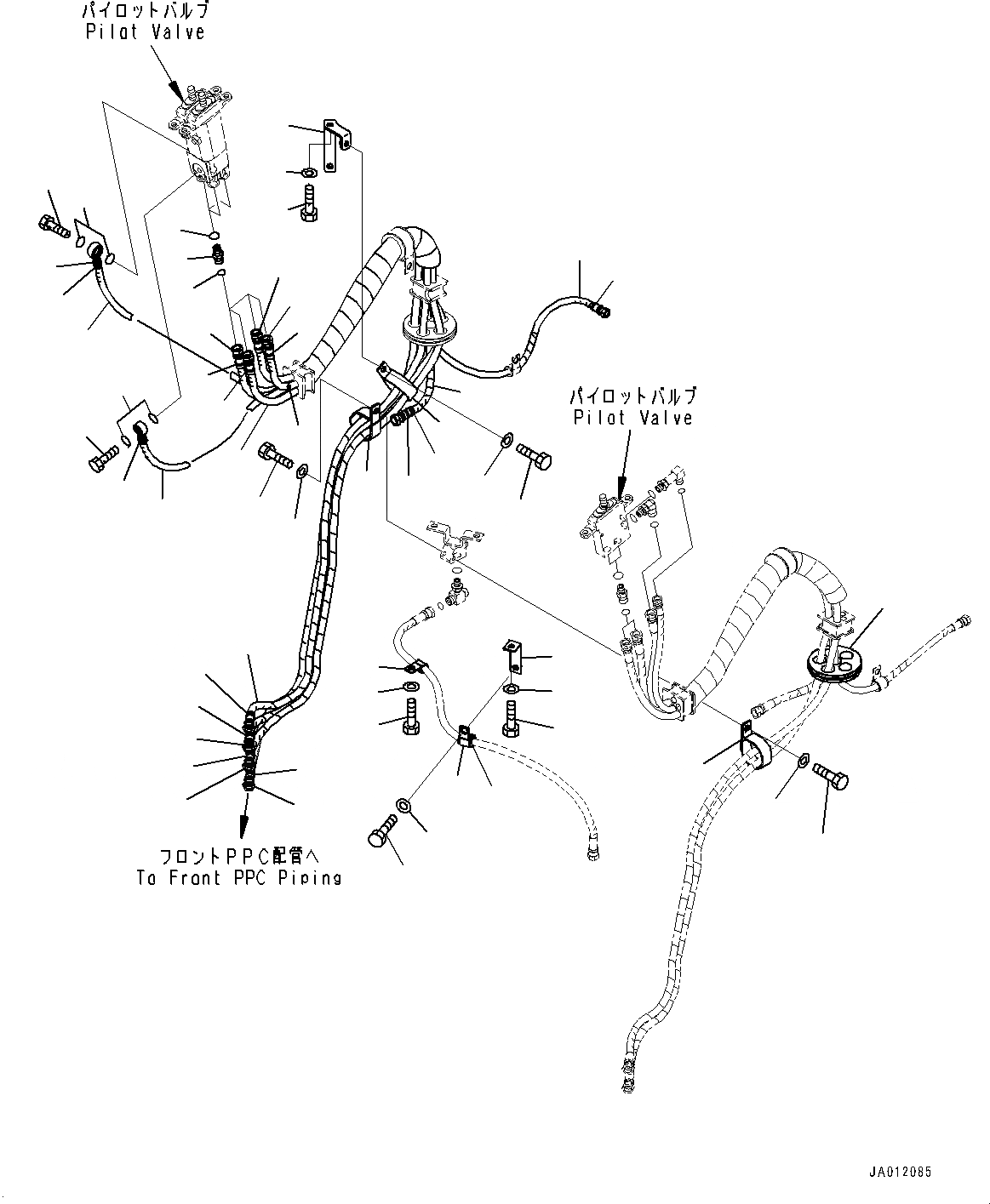 パイロットバルブ
Pilot Valve

パイロットバルブ
Pilot Valve

フロントPPC配管へ
To Front PPC Piping

JA012085