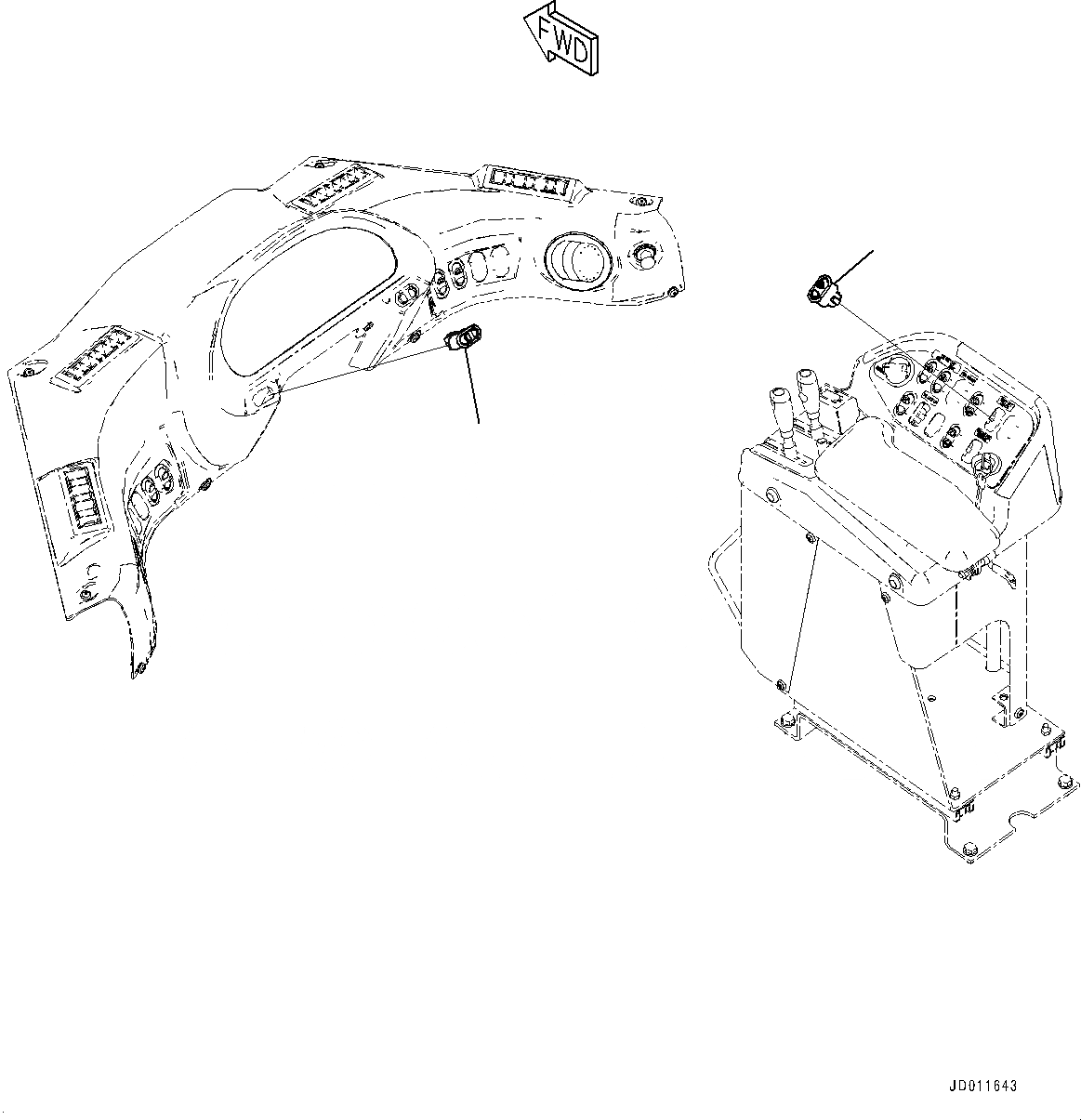 FWD

JD011643