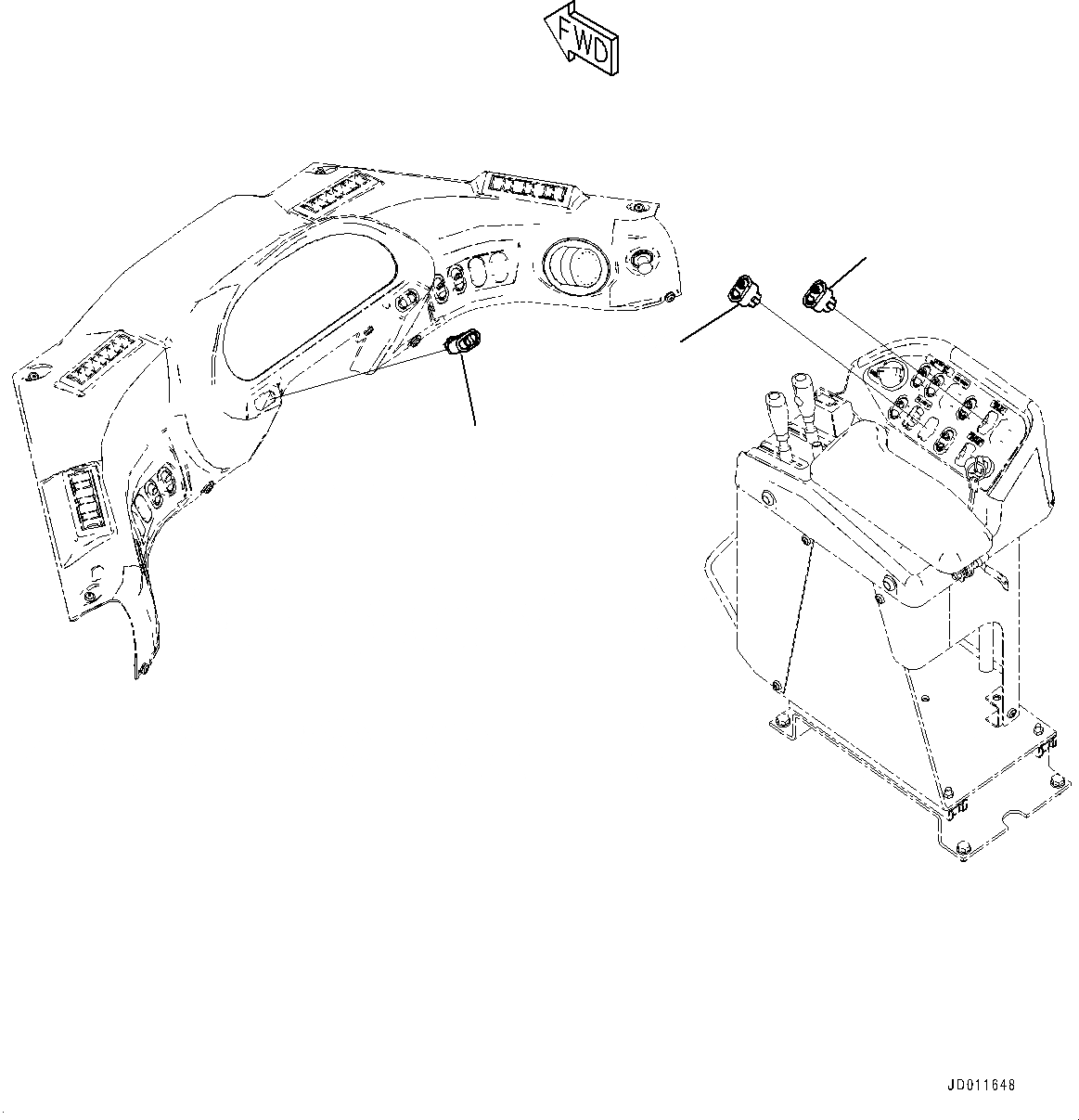 FWD

JD011648