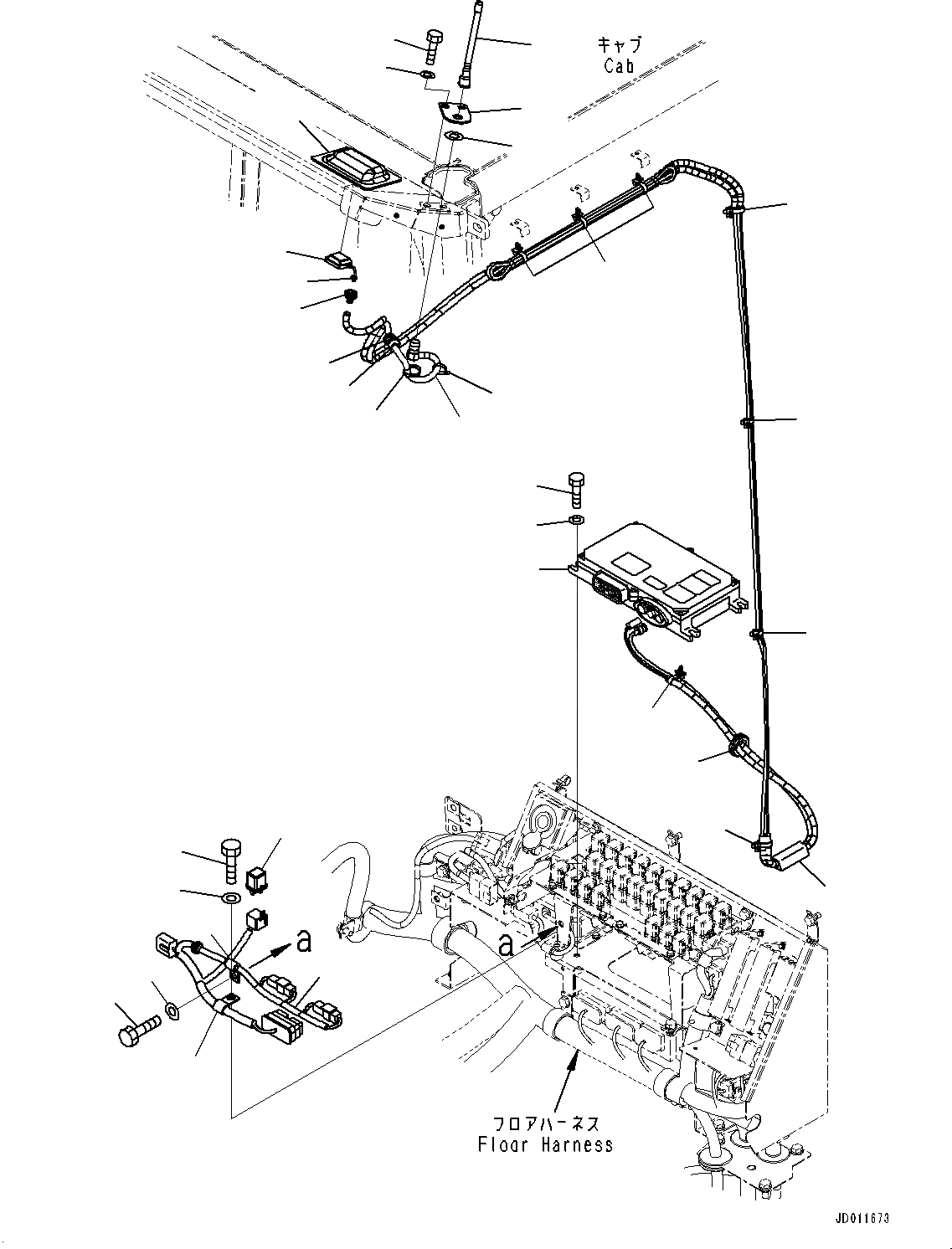 キャブ
Cab

a

a

フロアハーネス
Floor Harness

JD011673