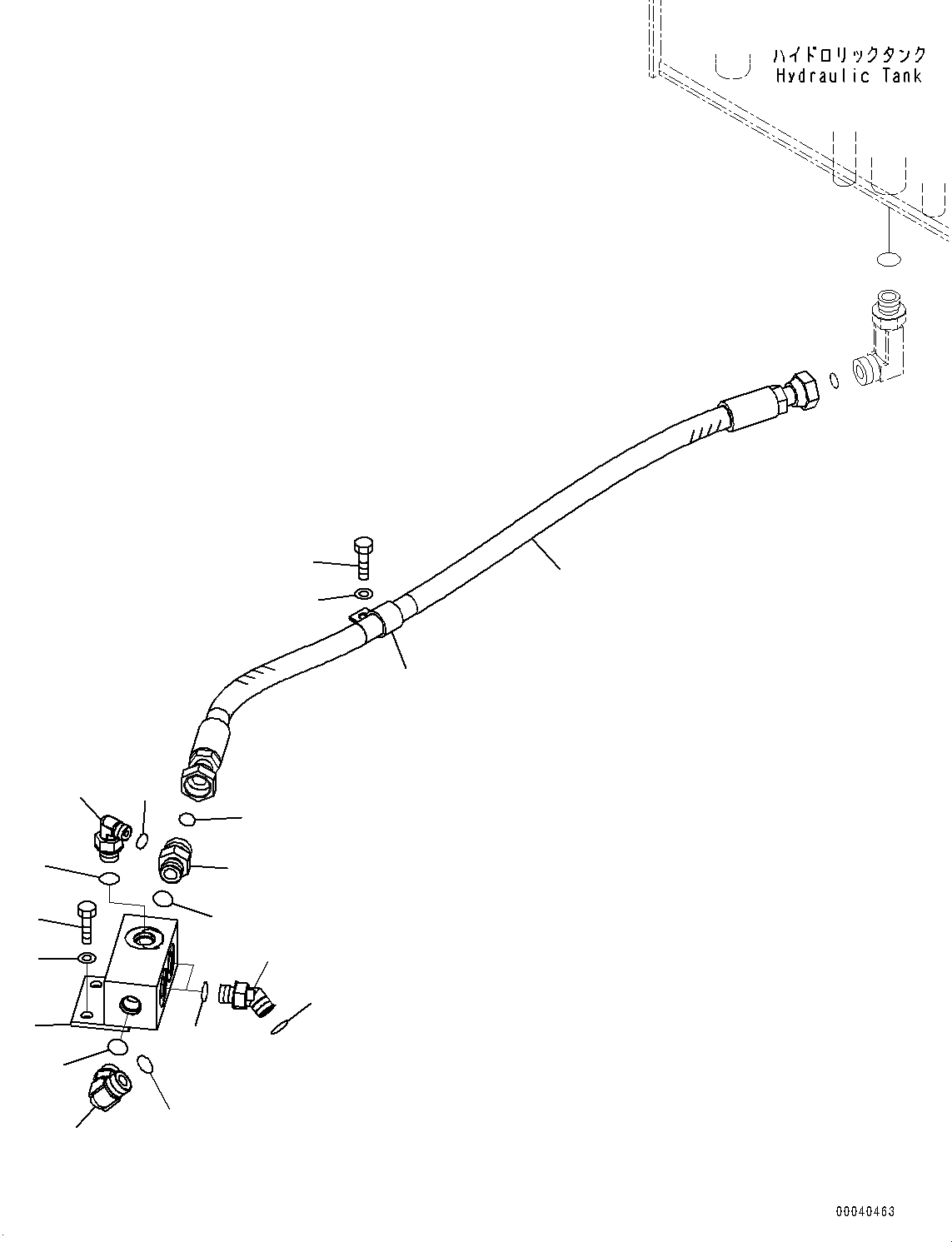 ハイドロリックタンク
Hydraulic Tank

00040463