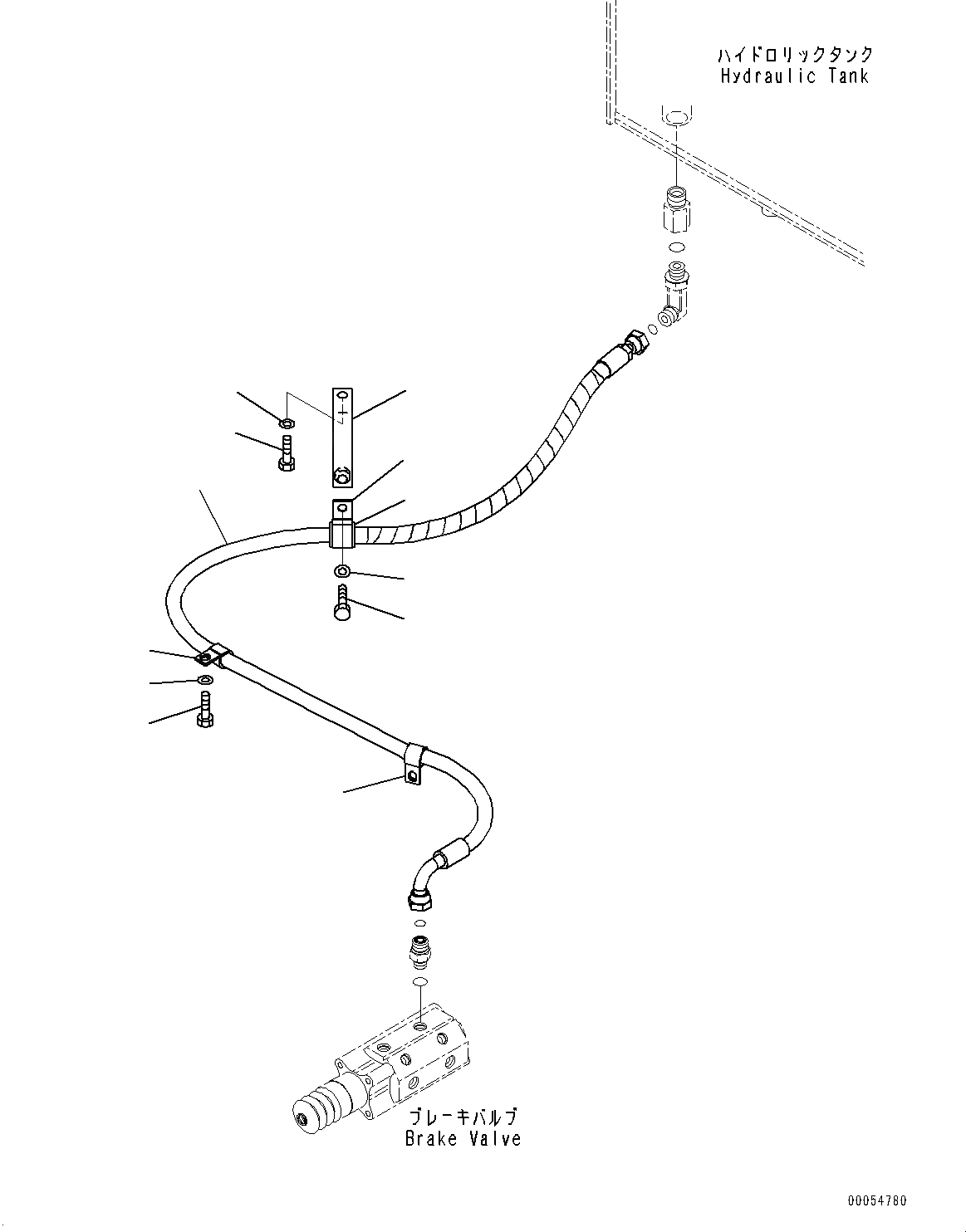 ハイドロリックタンク
Hydraulic Tank

ブレーキバルブ
Brake Valve

00054780