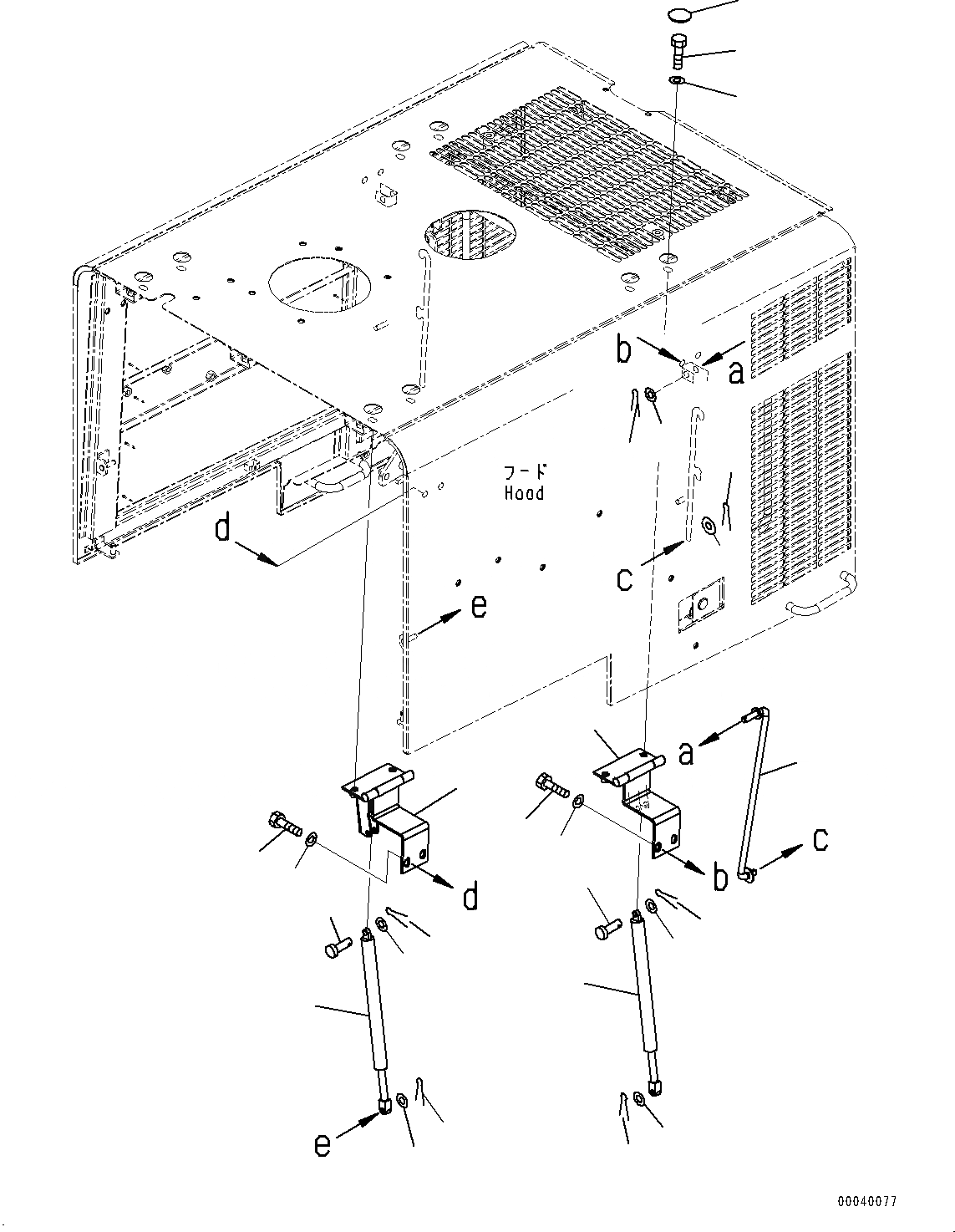 b
a
フード
Hood
d
c
e
a
c
b
d
e
00040077