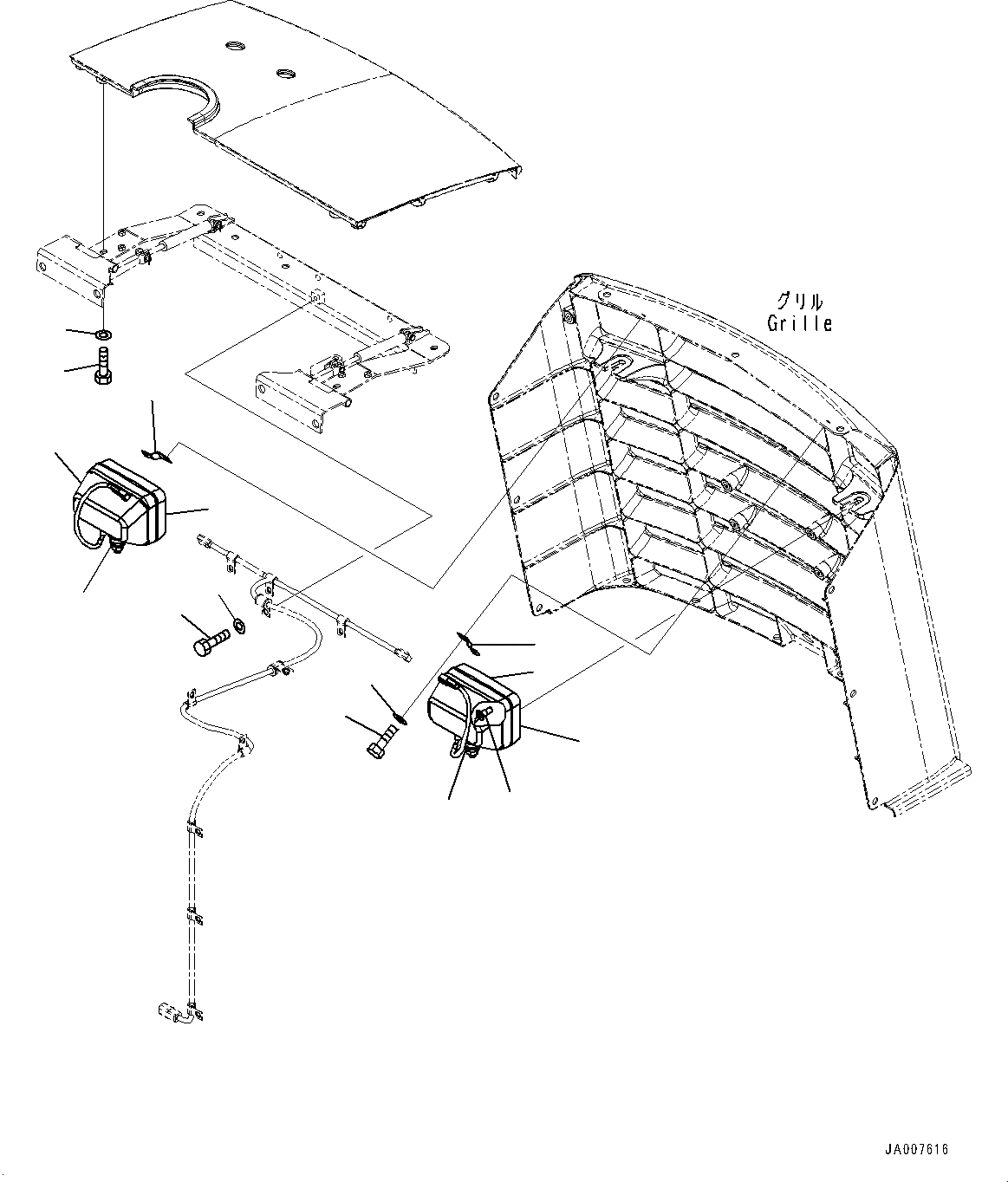 グリル
Grille

JA007616