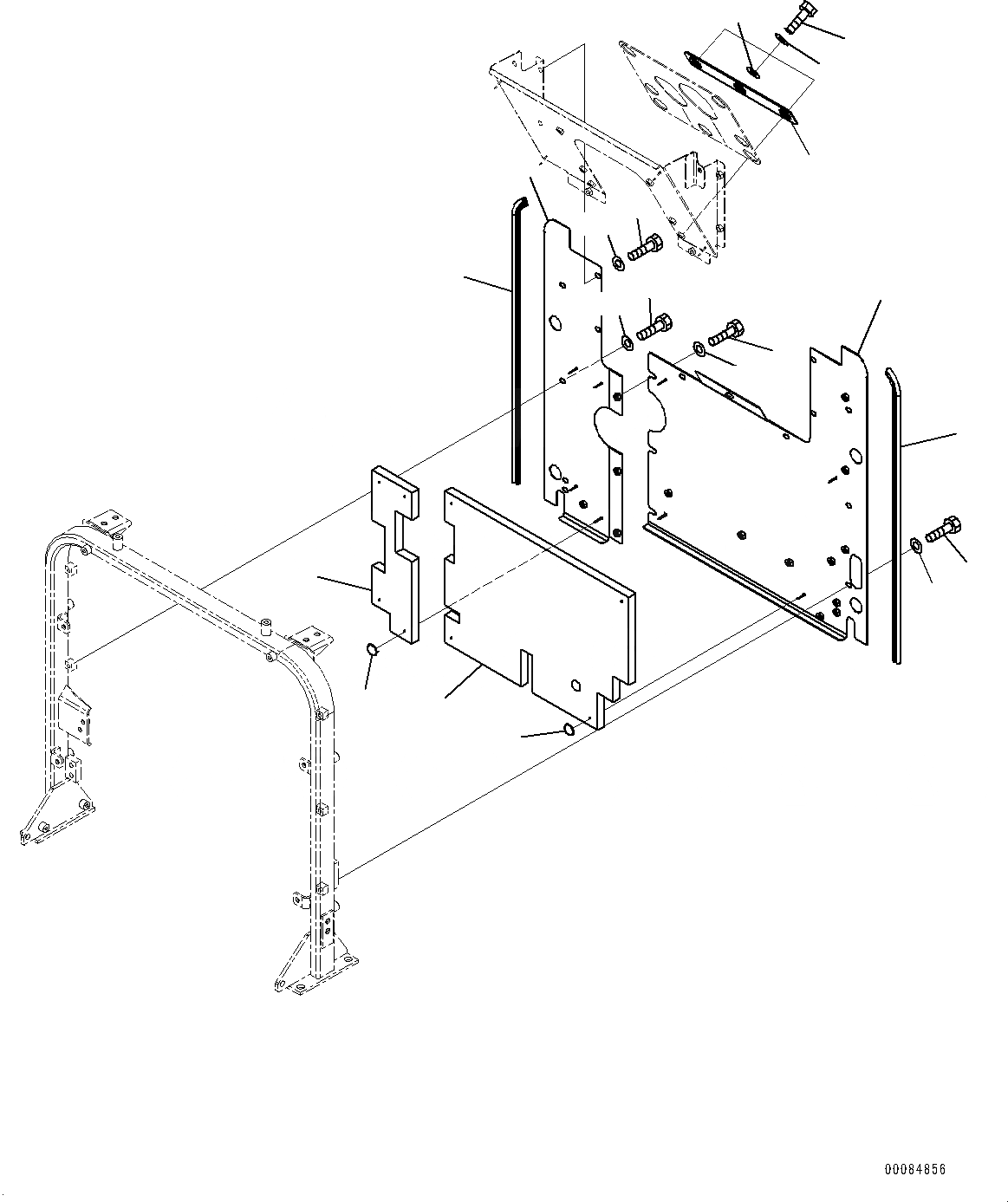 00084856