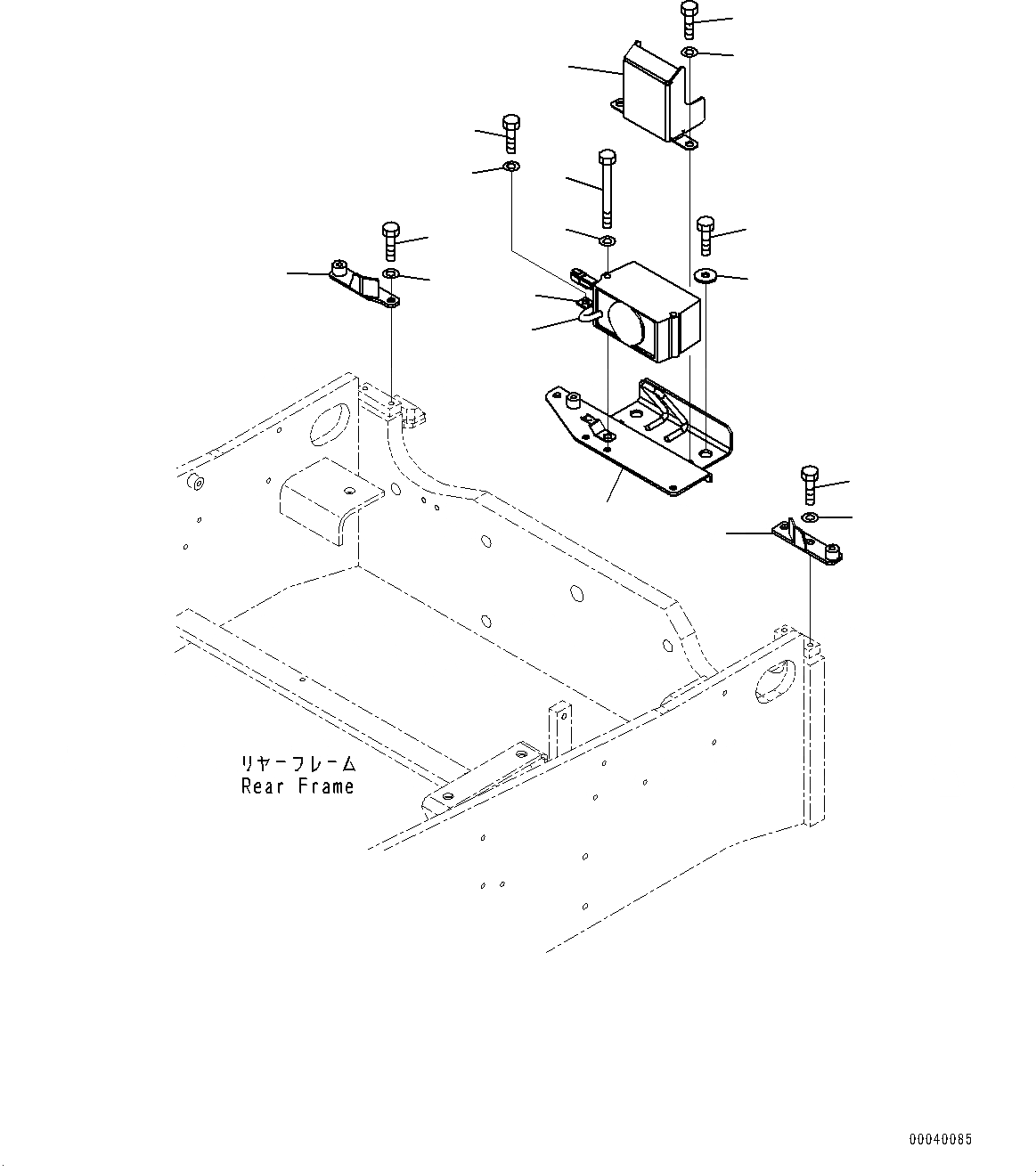 リヤーフレーム
Rear Frame

00040085