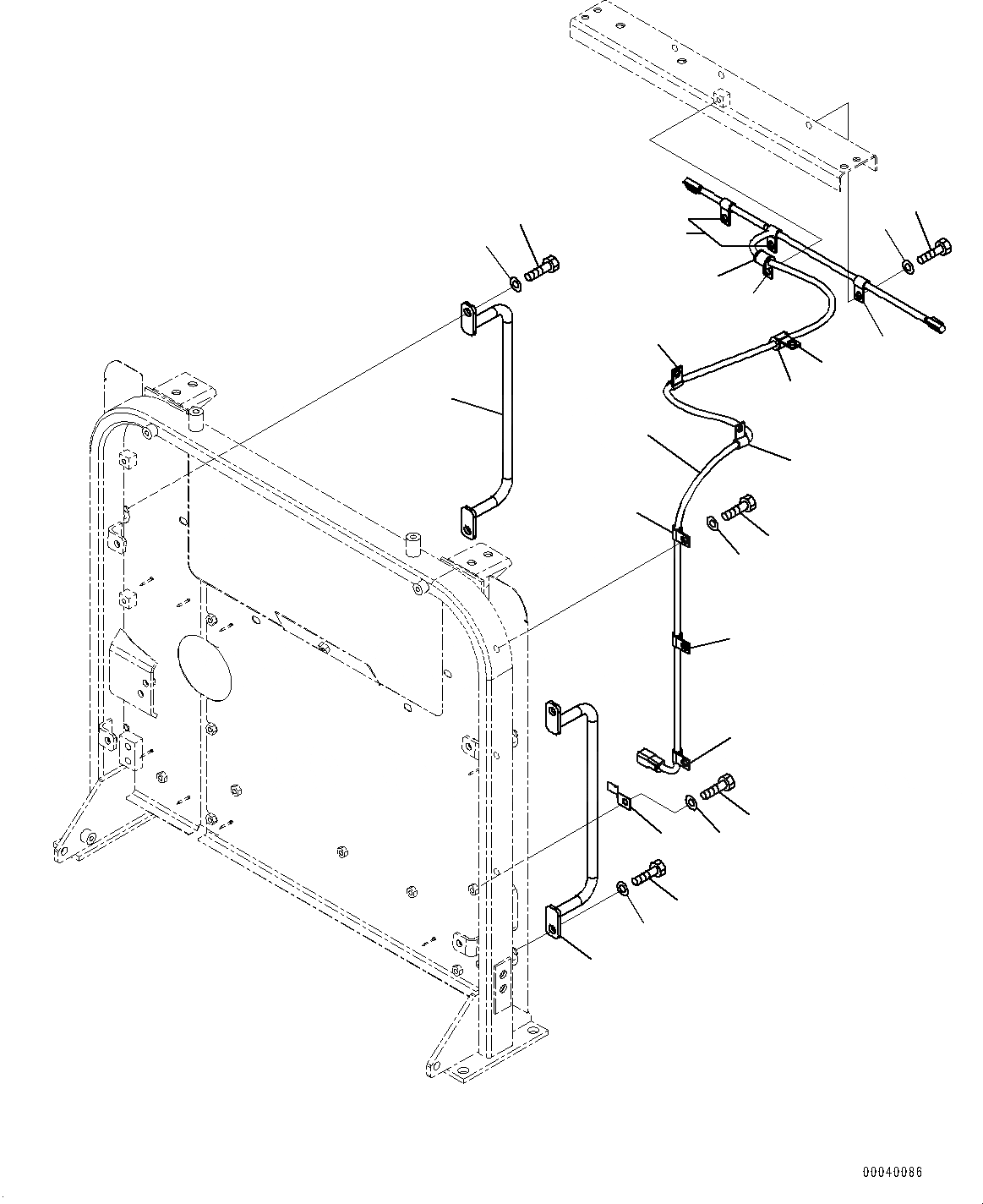 00040086