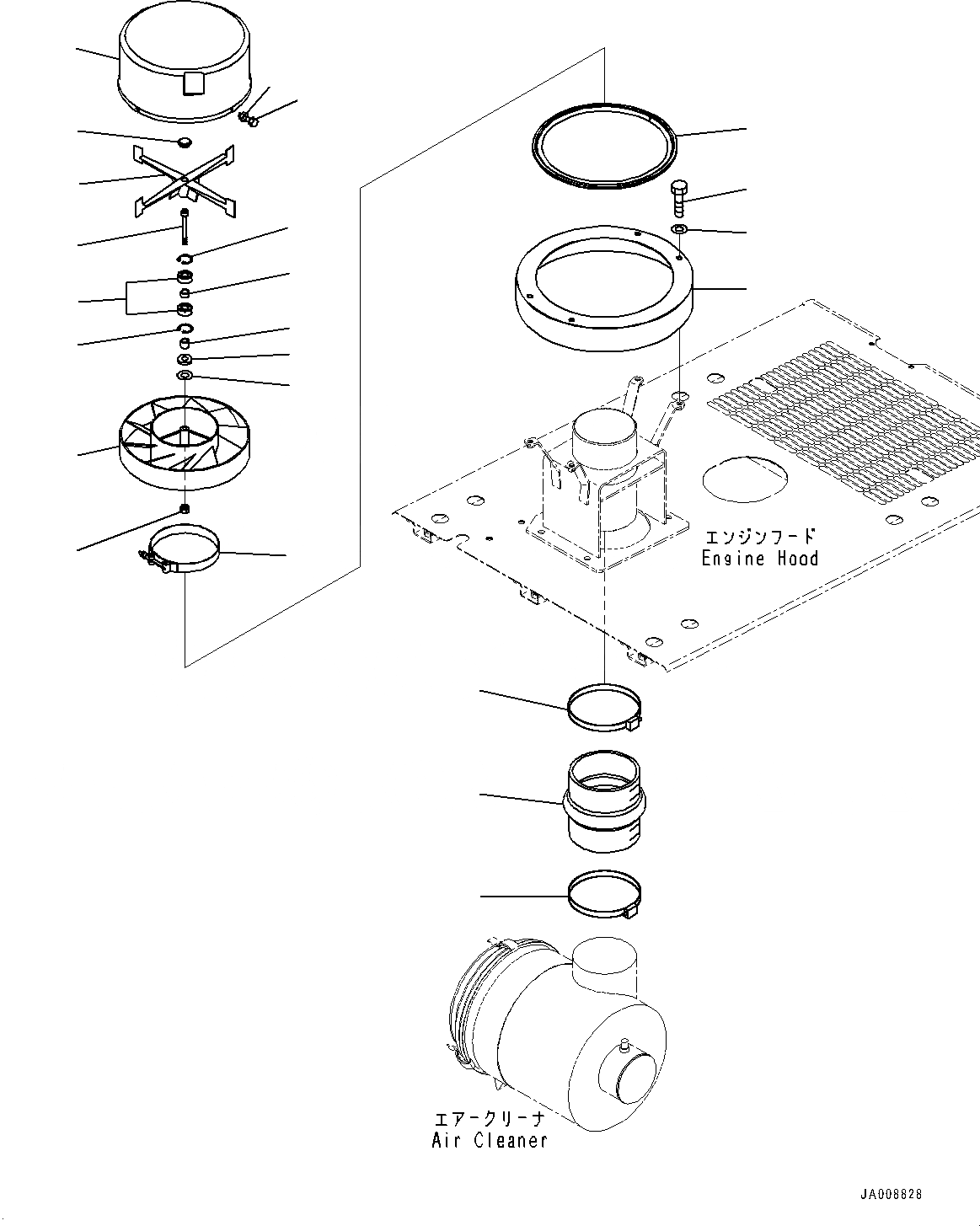 エンジンフード
Engine Hood

エアークリーナ
Air Cleaner

JA008828