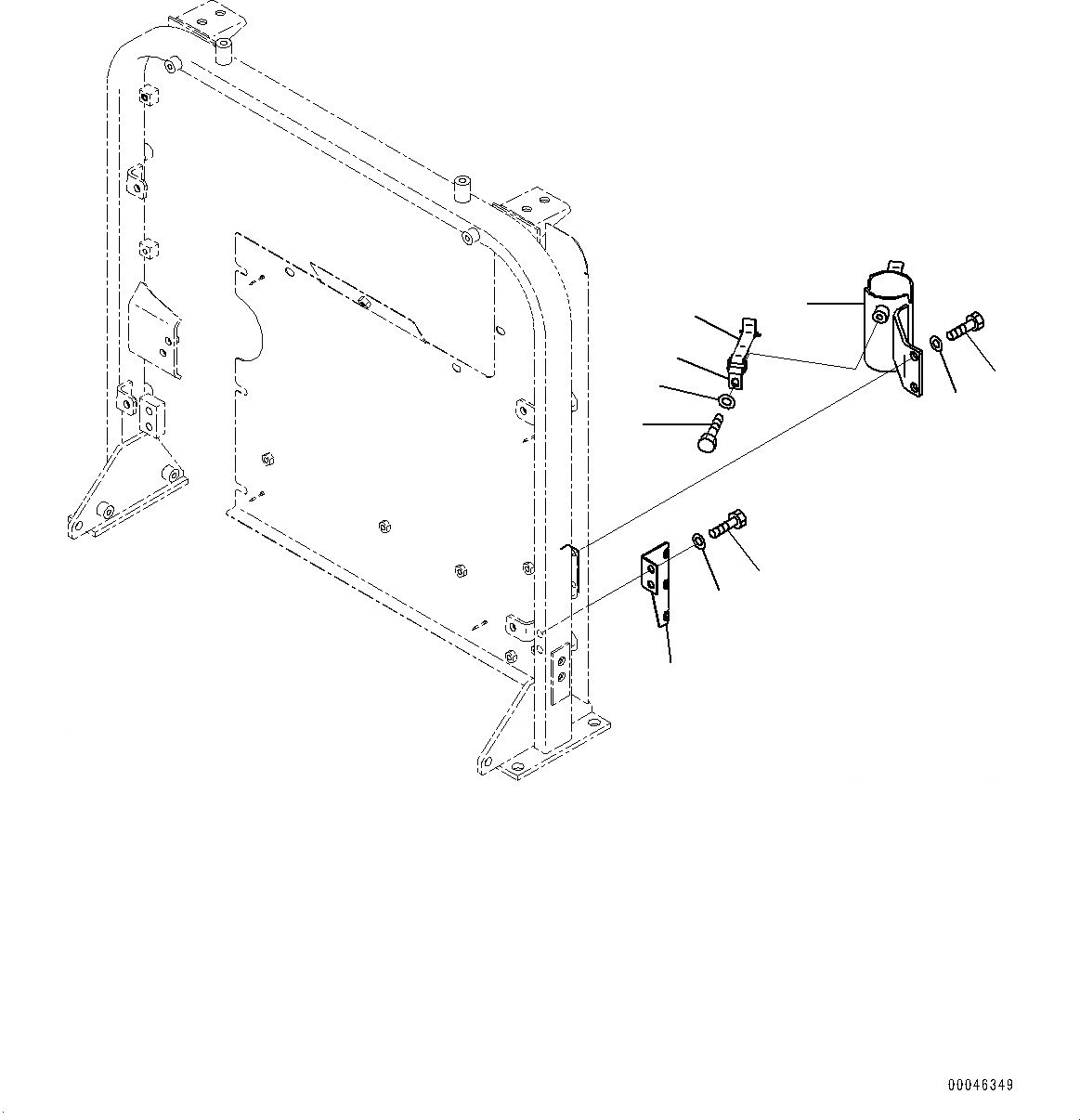 00046349