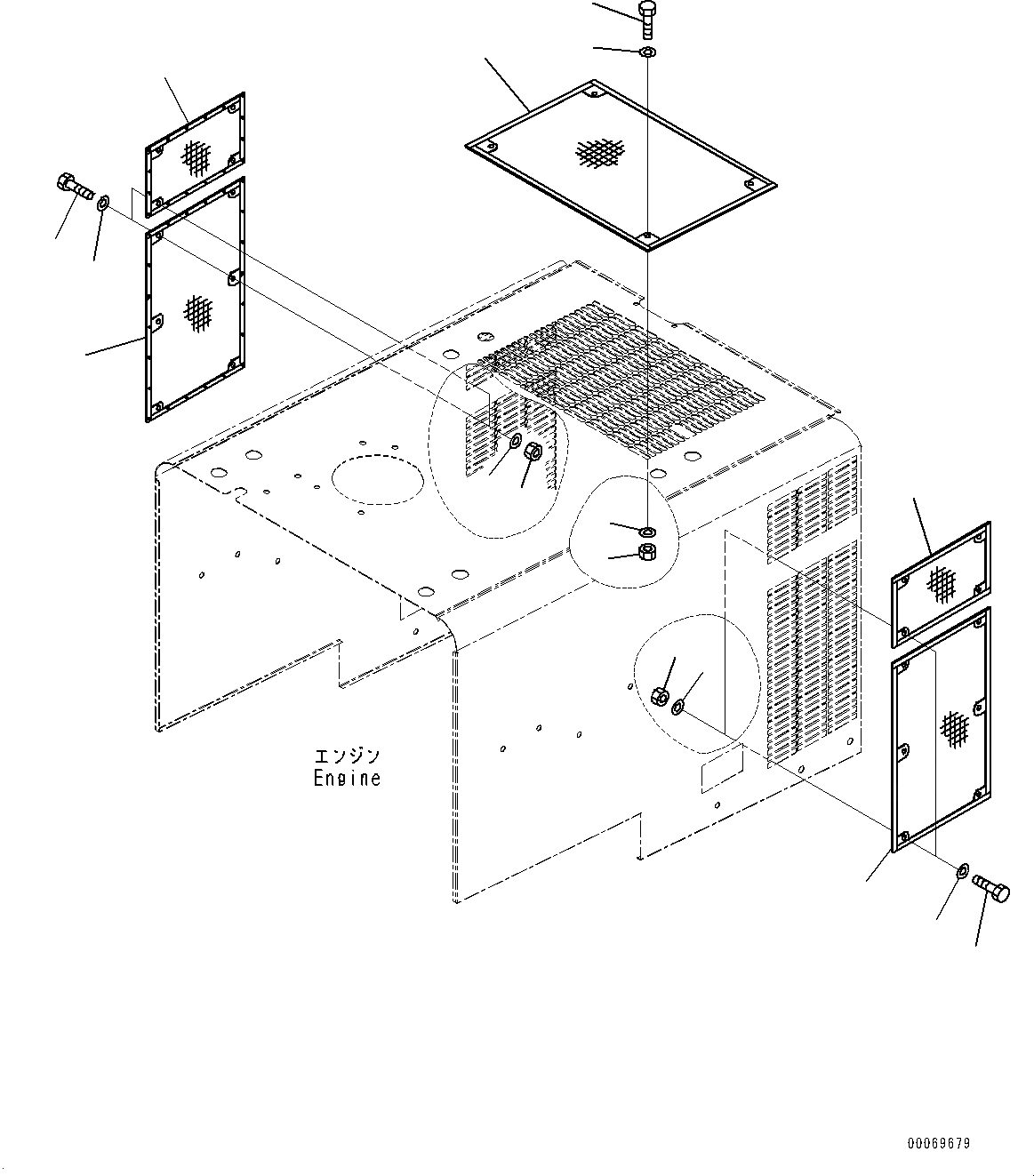 エンジン
Engine

00069679