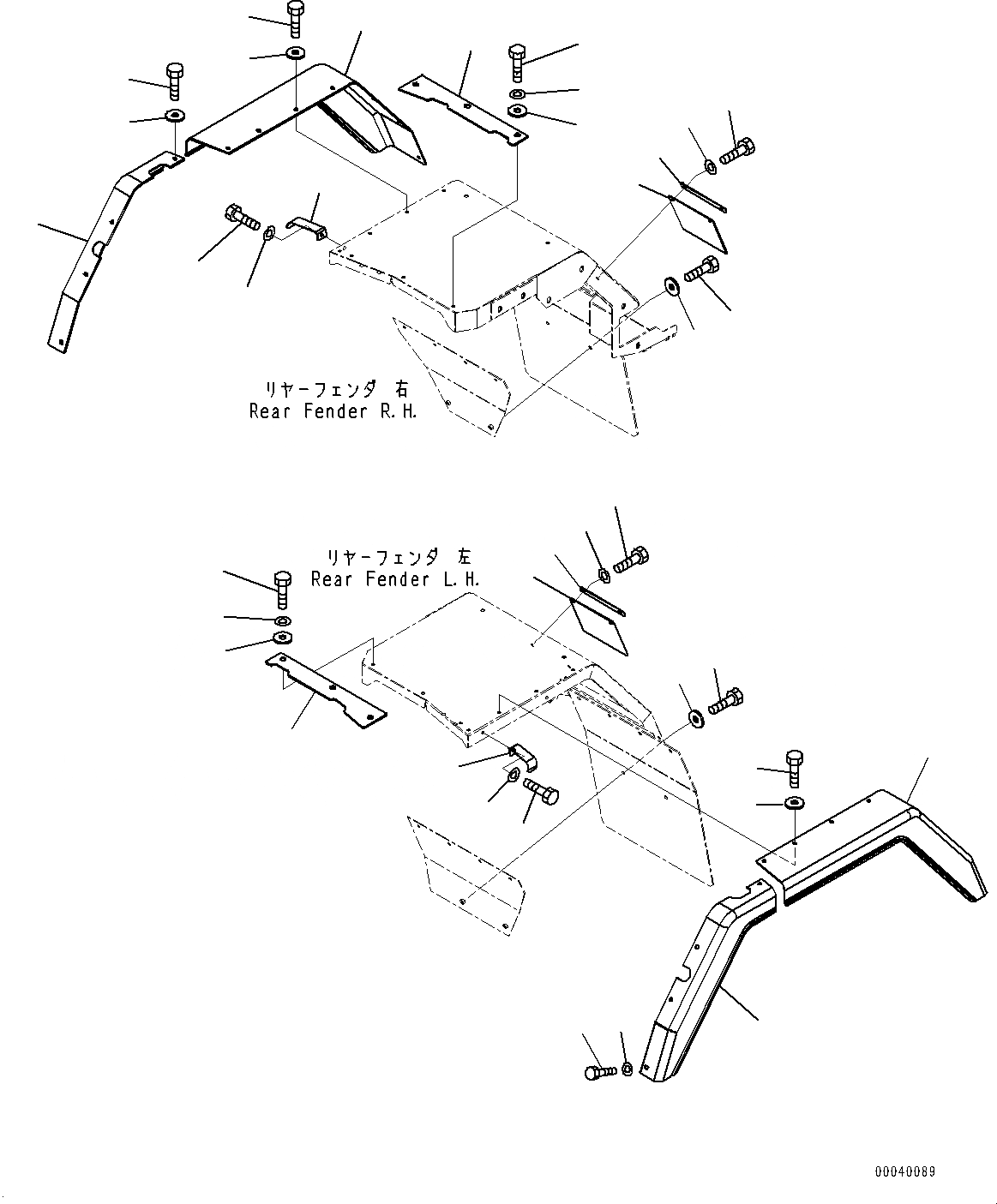 リヤーフェンダ 右
Rear Fender R.H.

リヤーフェンダ 左
Rear Fender L.H.

00040089