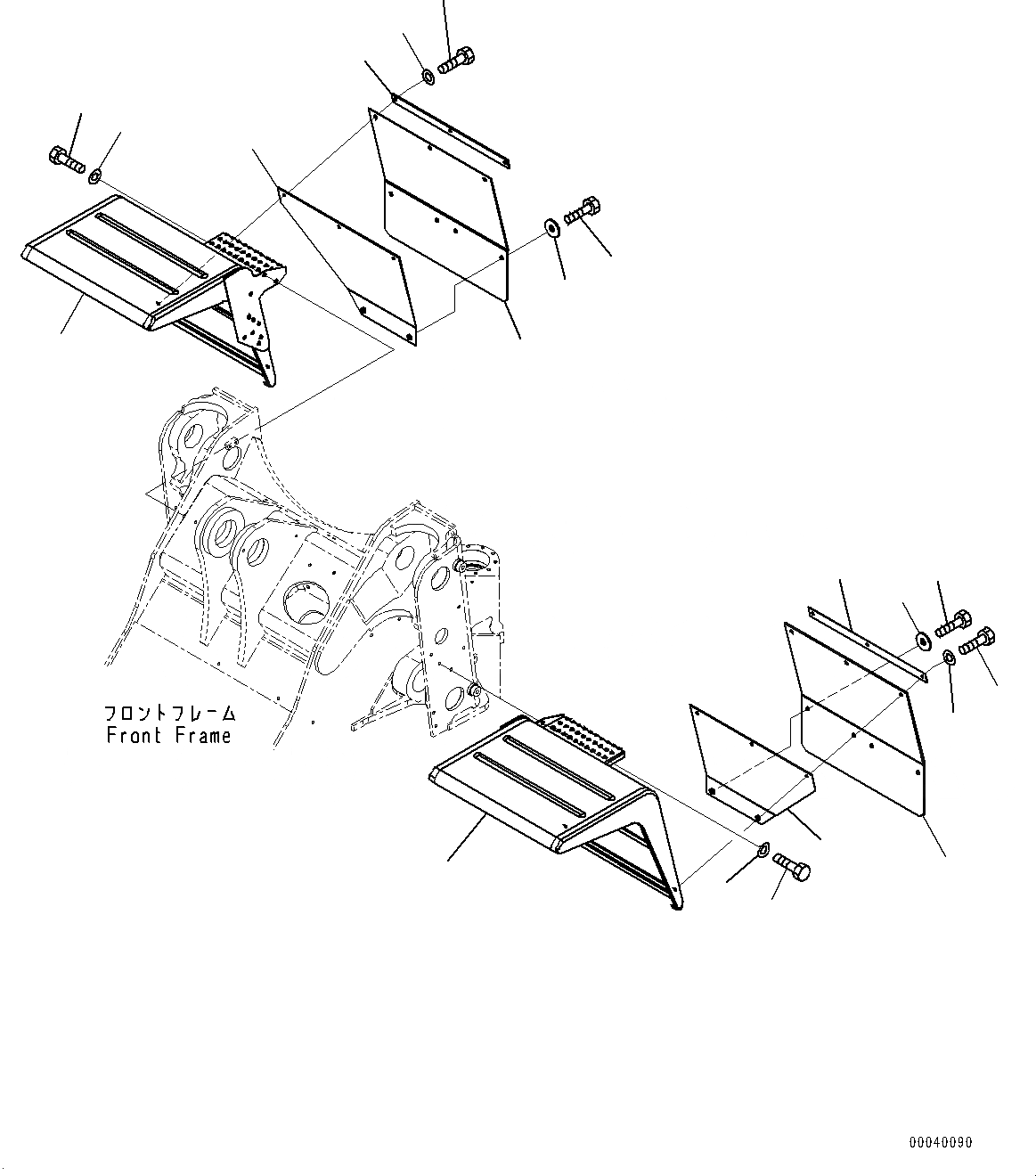 フロントフレーム
Front Frame

00040090