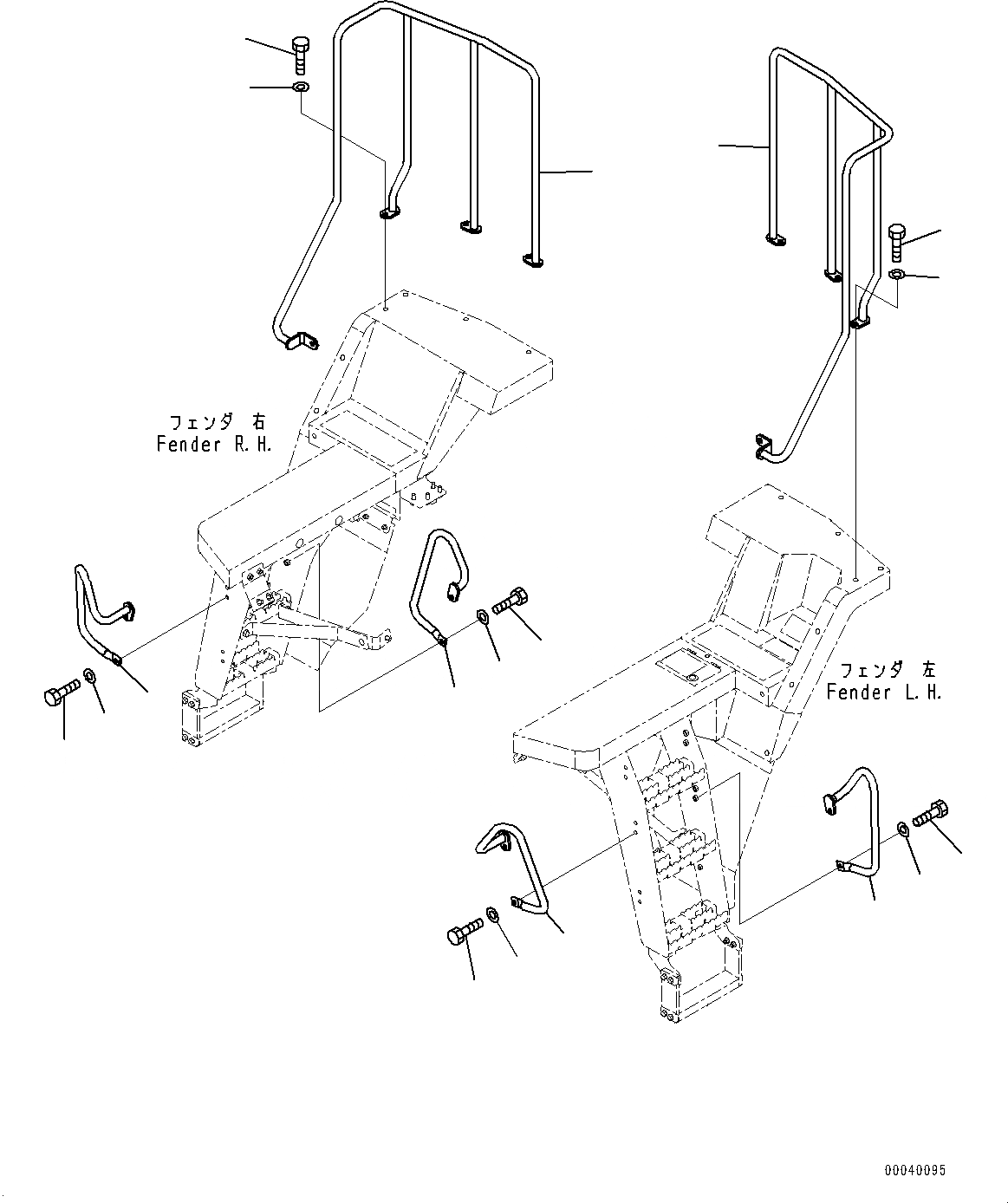 フェンダ 右
Fender R.H.

フェンダ 左
Fender L.H.

00040095