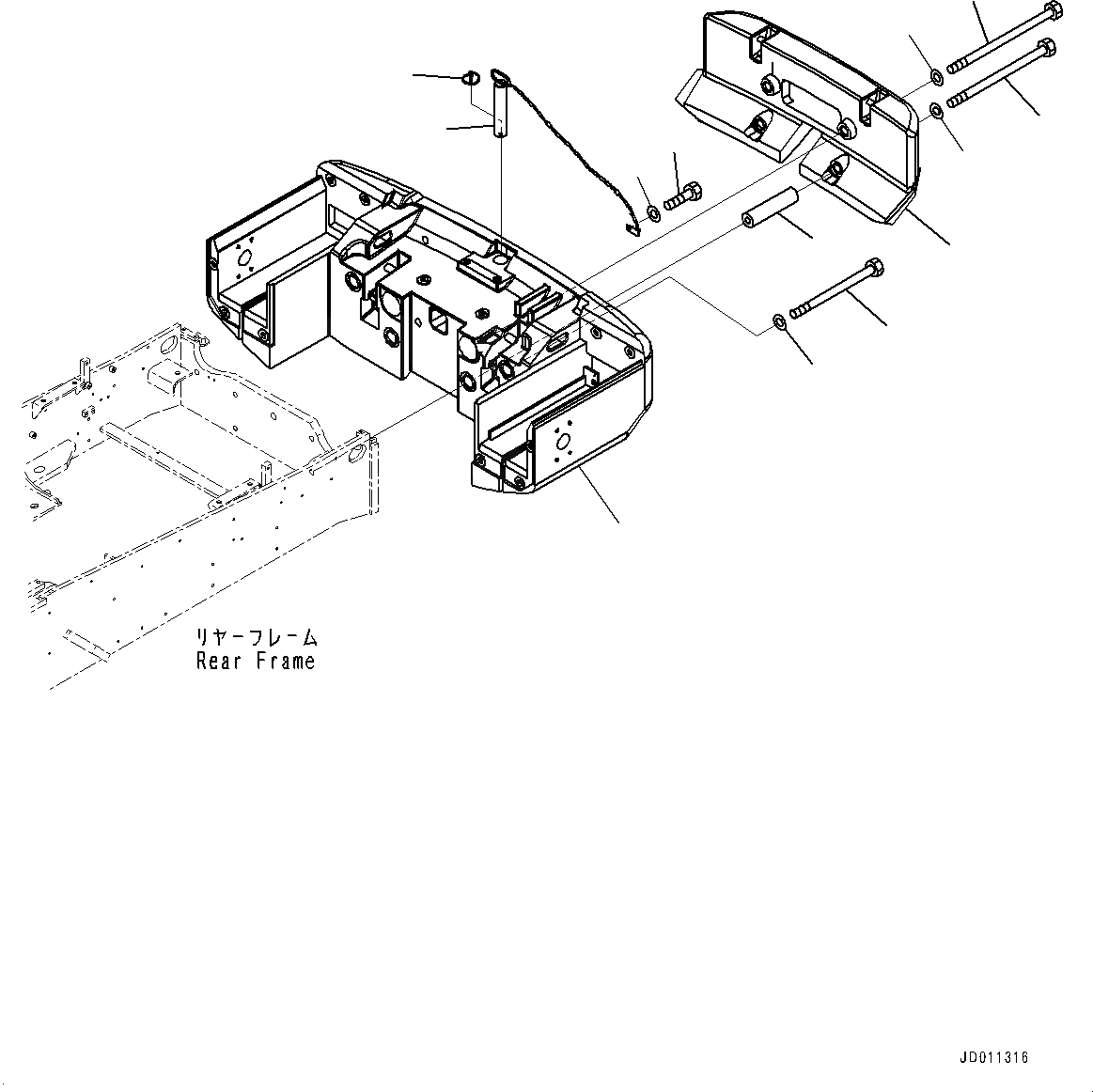 リヤーフレーム
Rear Frame

JD011316