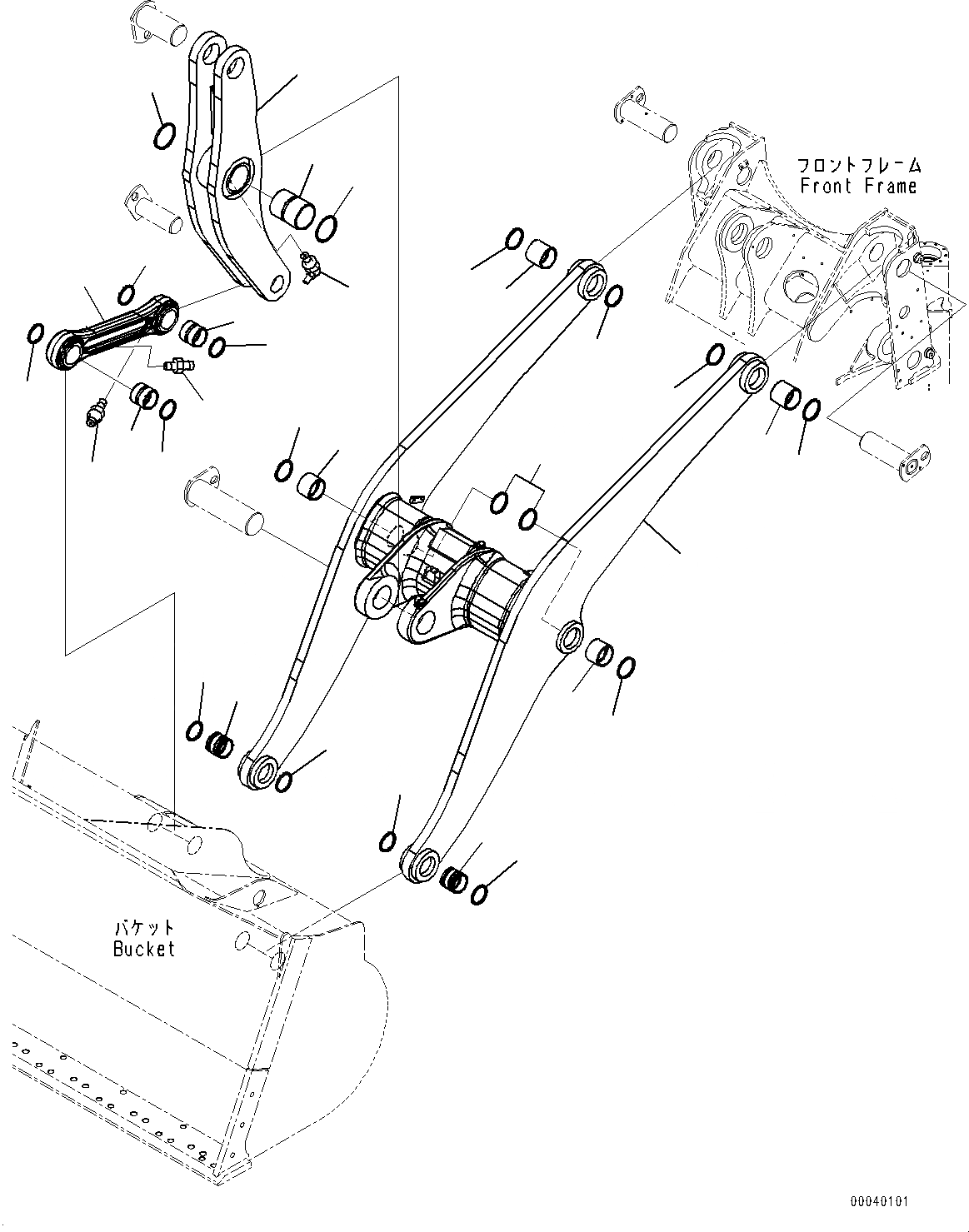 フロントフレーム
Front Frame

バケット
Bucket

00040101