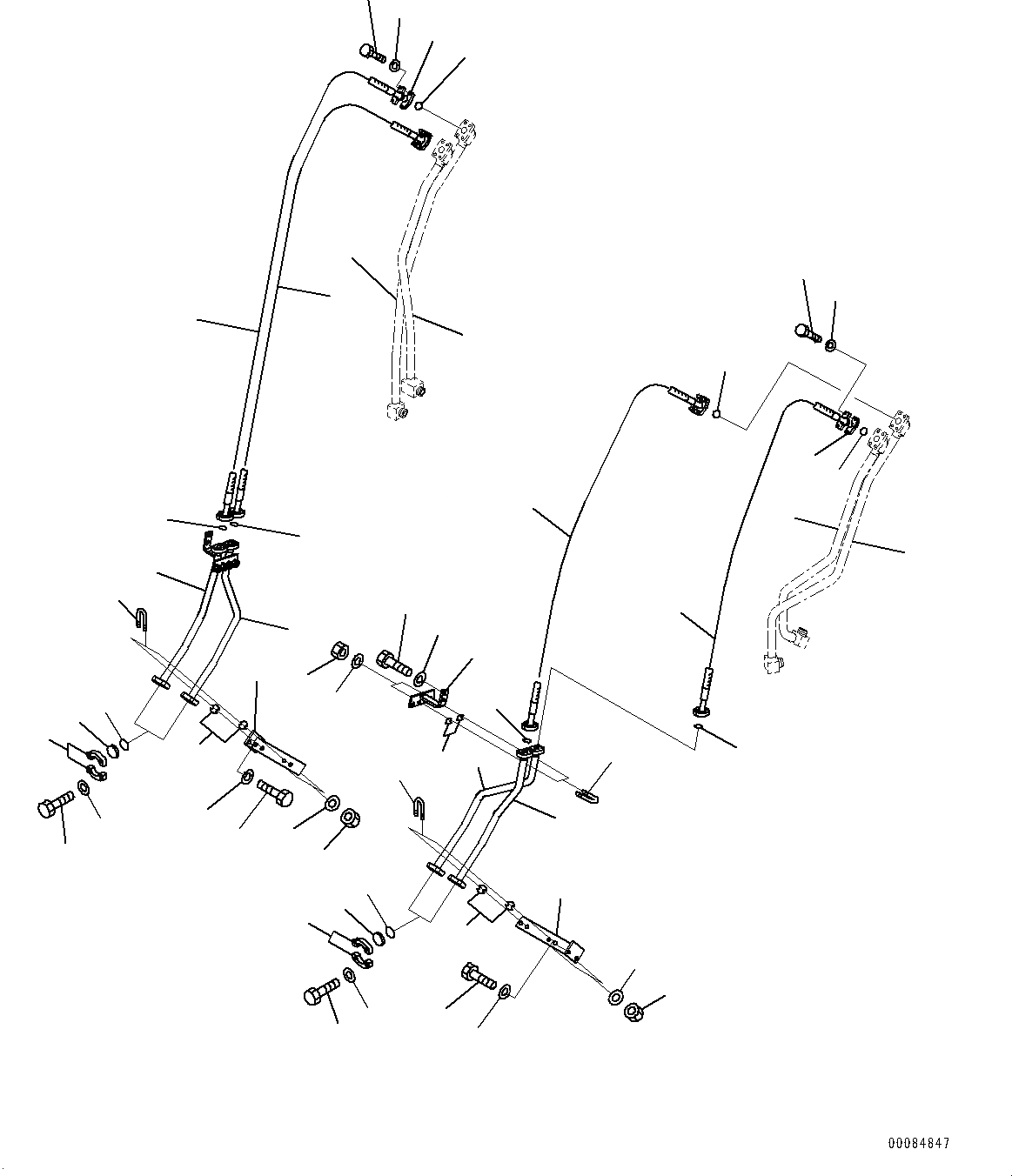 00084847