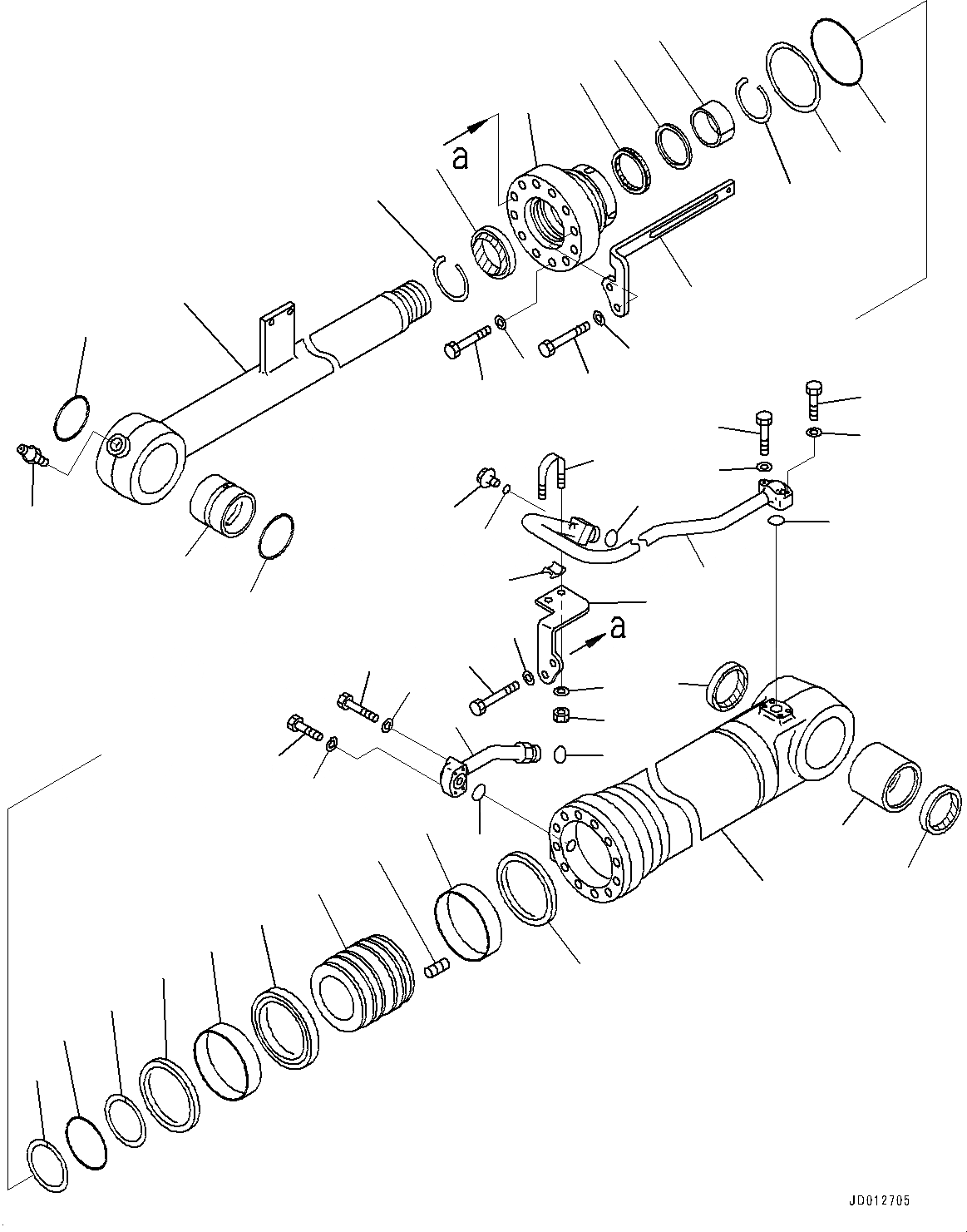 a

a

JD012705