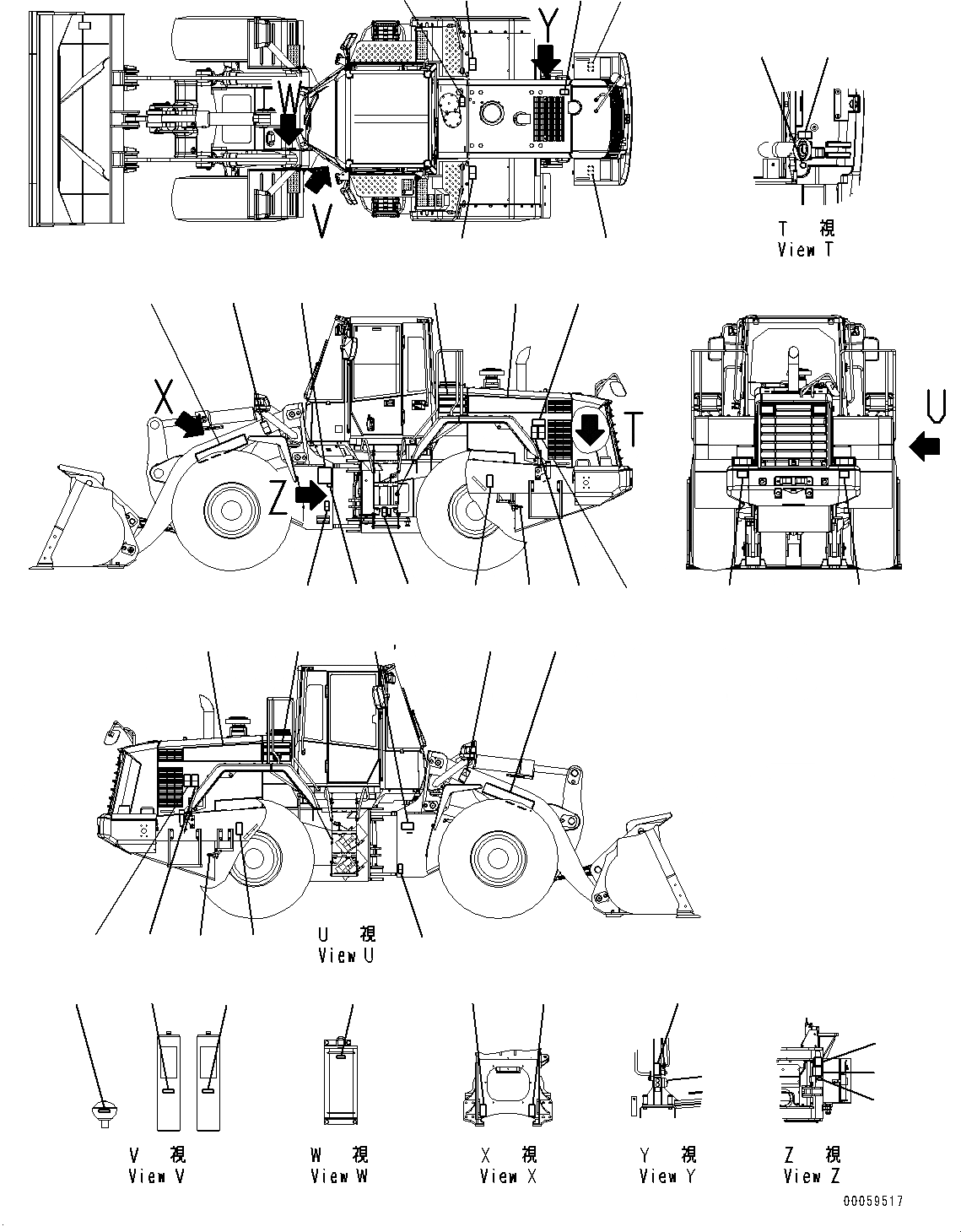 Y
W
V

T 視
View T

X
Z
T
U

U 視
View U

V 視
View V

W 視
View W

X 視
View X

Y 視
View Y

Z 視
View Z

00059517