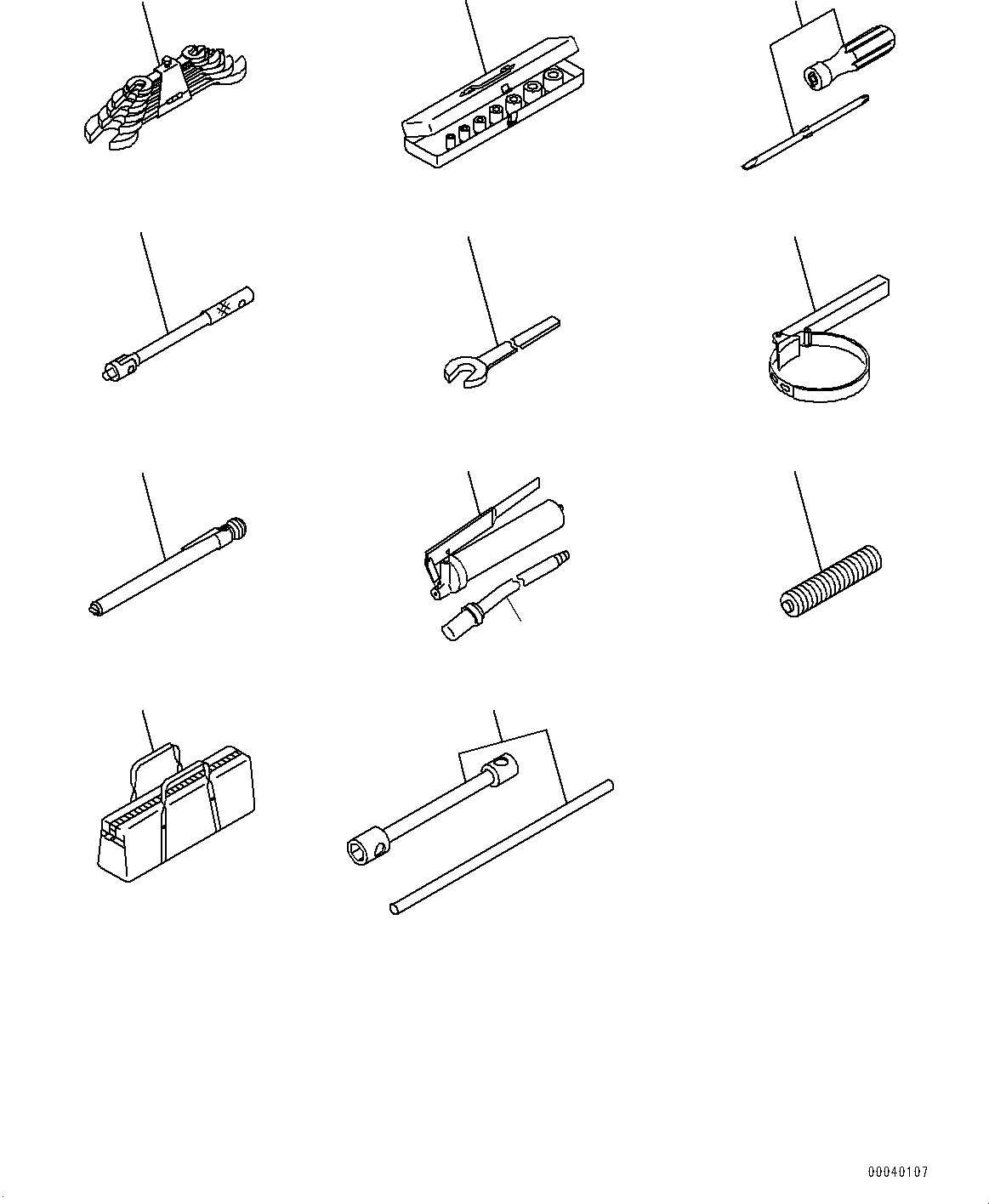 00040107