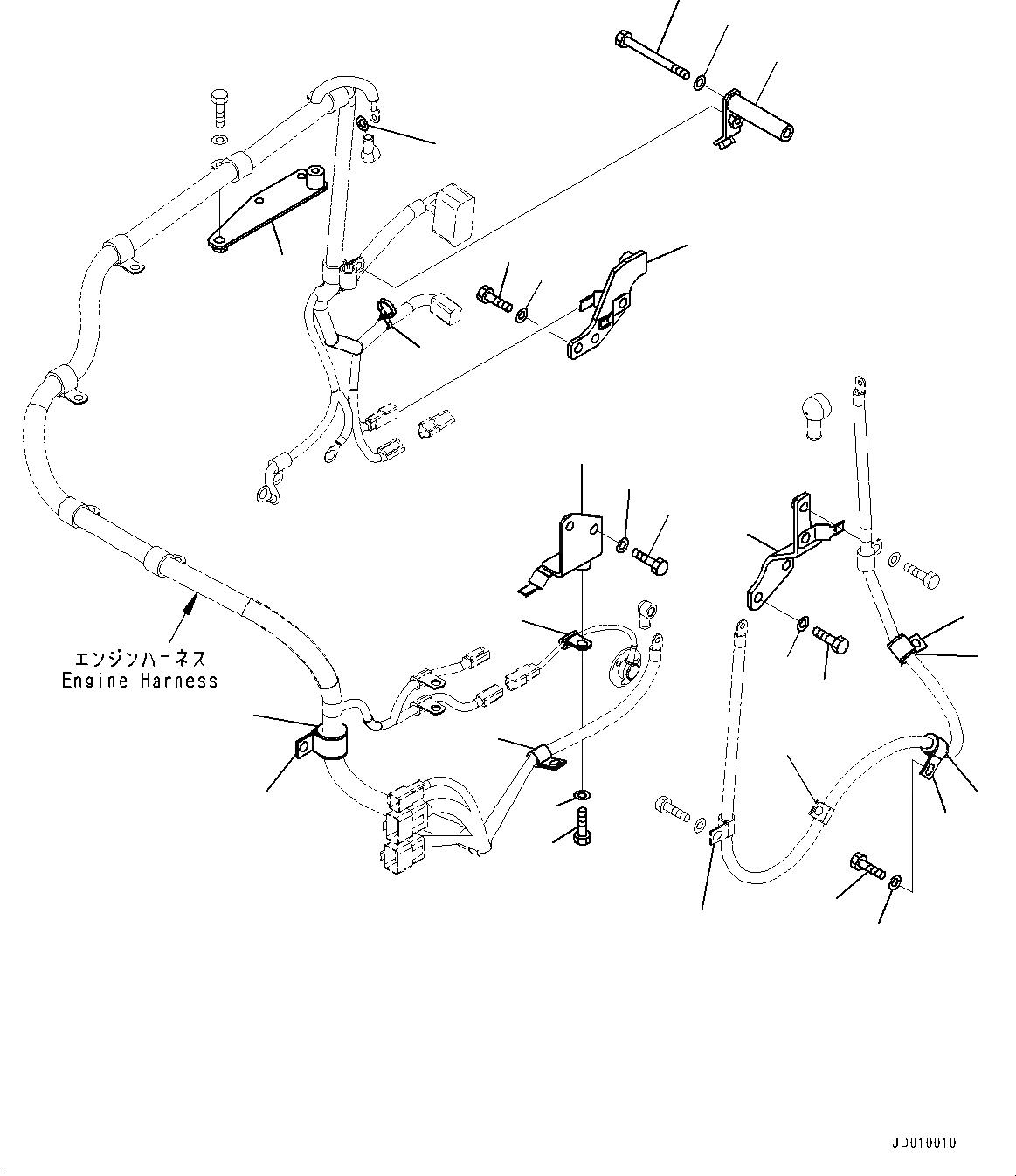 エンジンハーネス
Engine Harness

JD010010