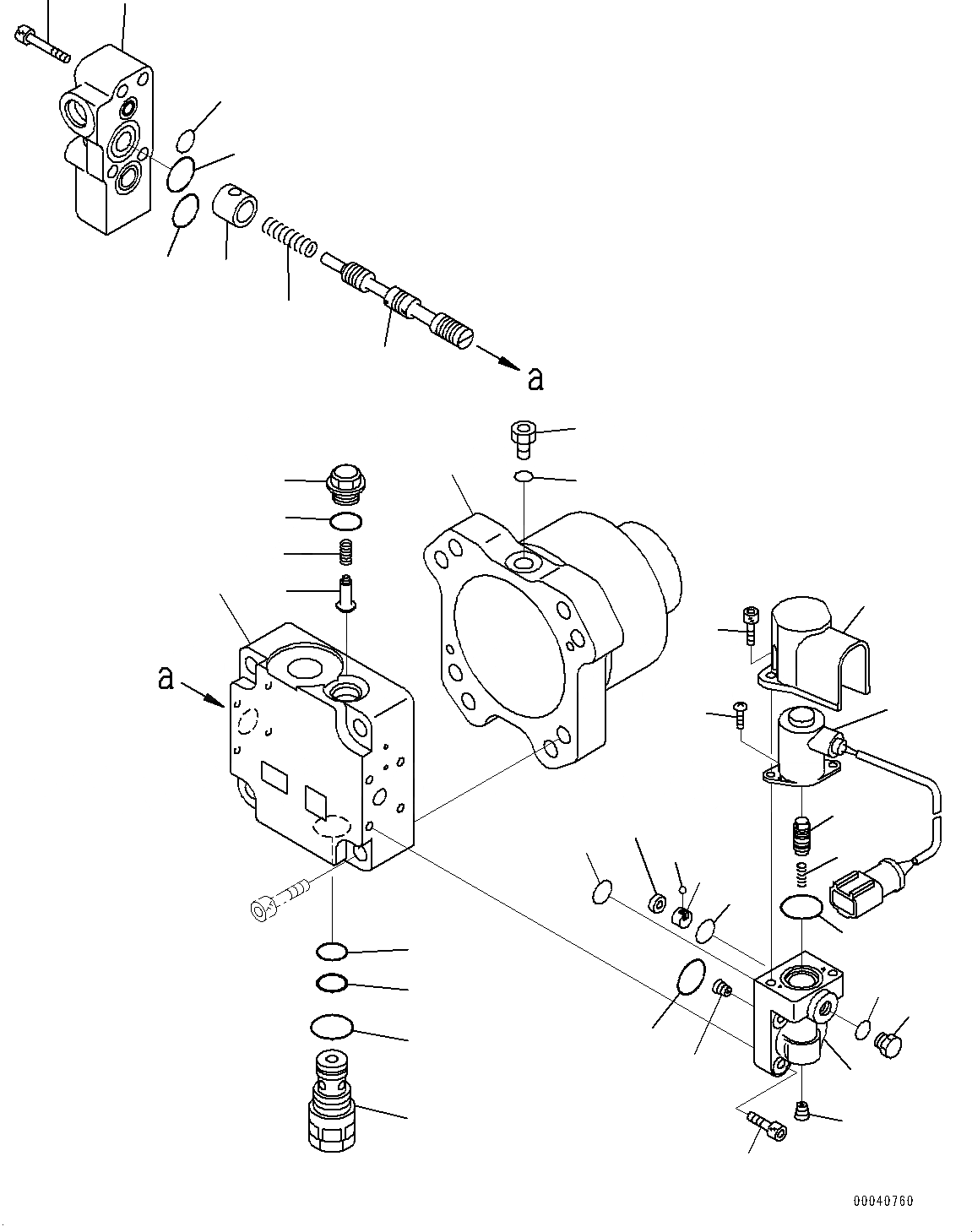 a

a

00040760