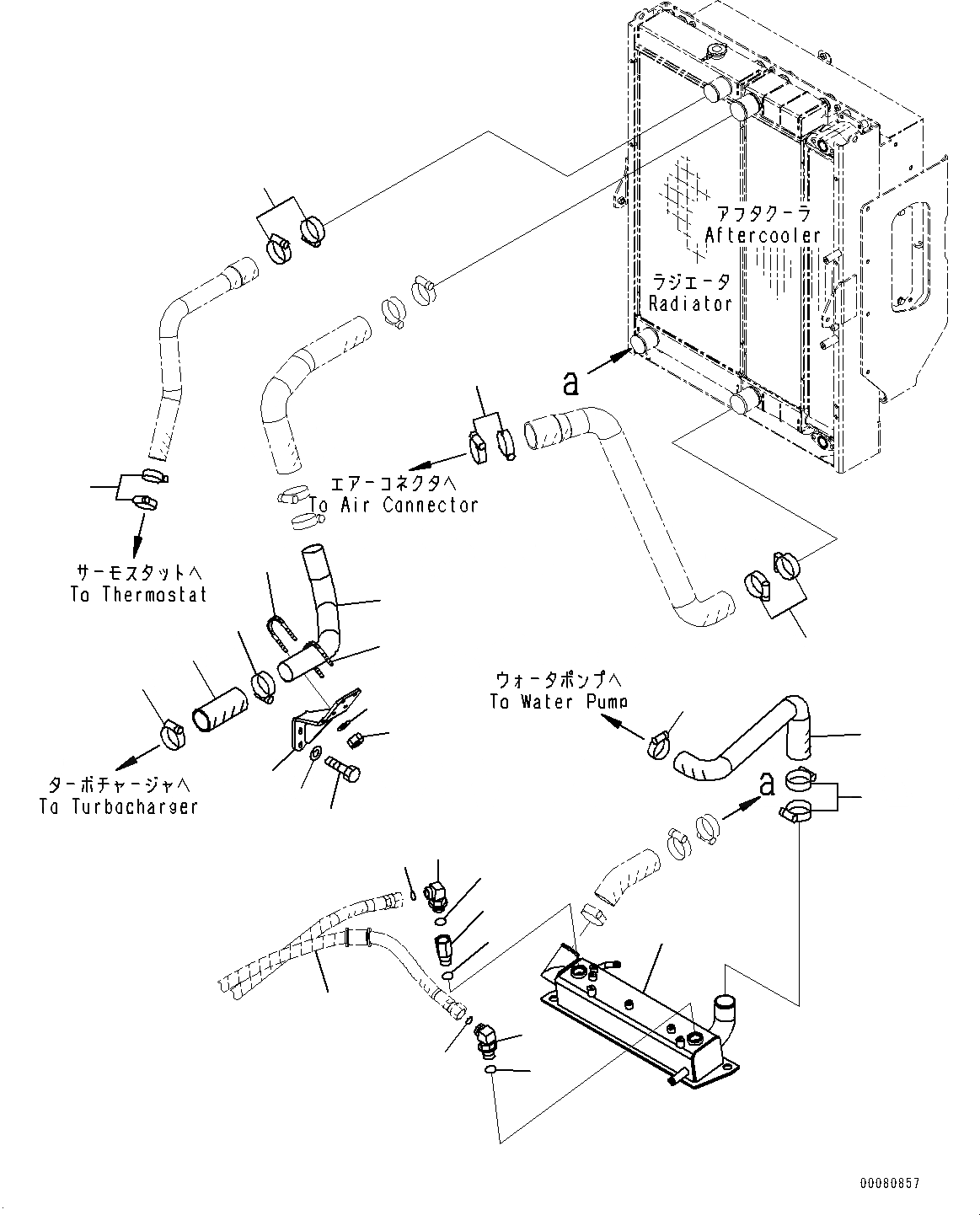 アフタクーラ
Aftercooler

ラジエータ
Radiator

a

エアーコネクタへ
To Air Connector

サーモスタットへ
To Thermostat

ウォータポンプへ
To Water Pump

ターボチャージャへ
To Turbocharger

a

00080857