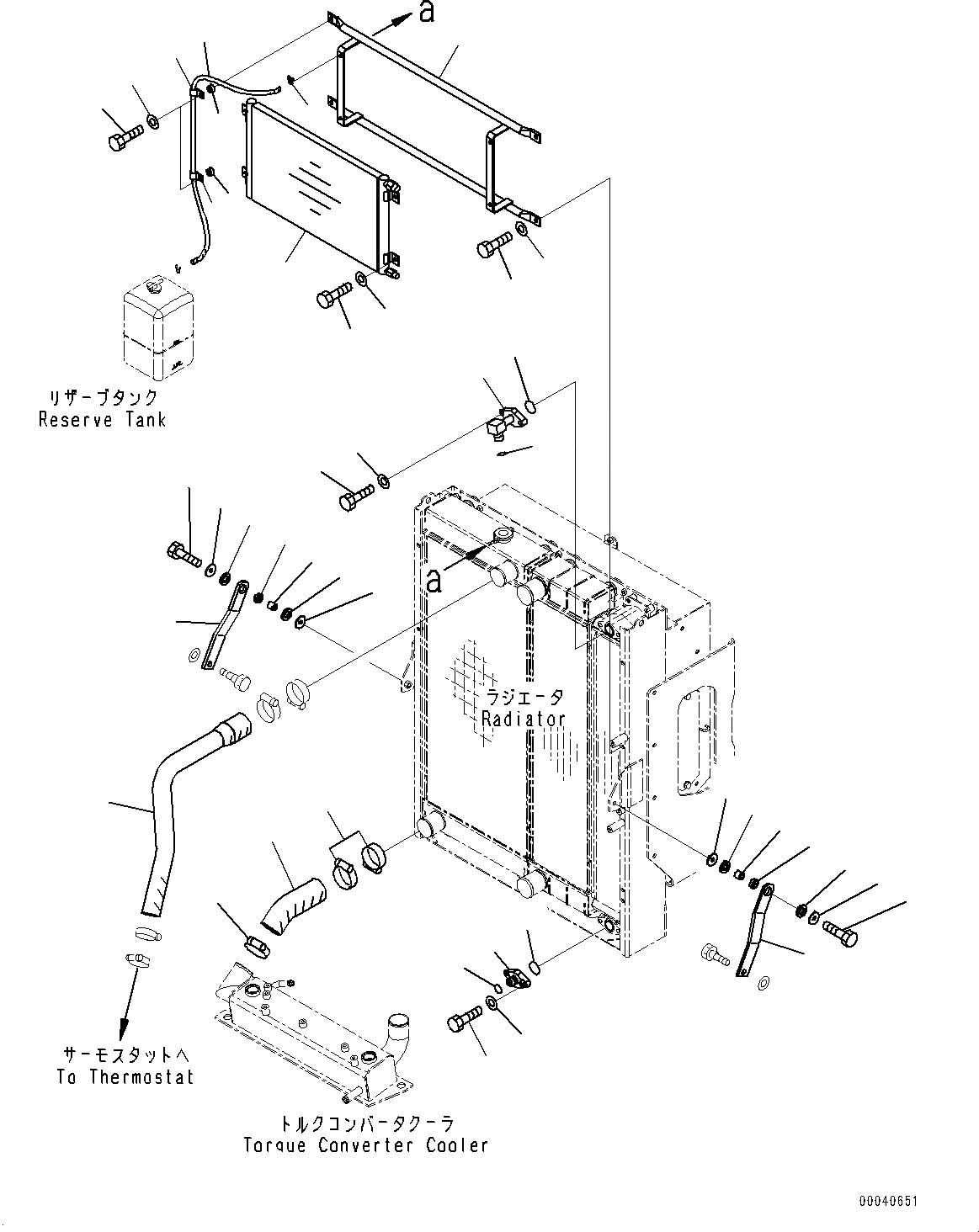 a

リザーブタンク
Reserve Tank

a

ラジエータ
Radiator

サーモスタットへ
To Thermostat

トルクコンバータクーラ
Torque Converter Cooler

00040651