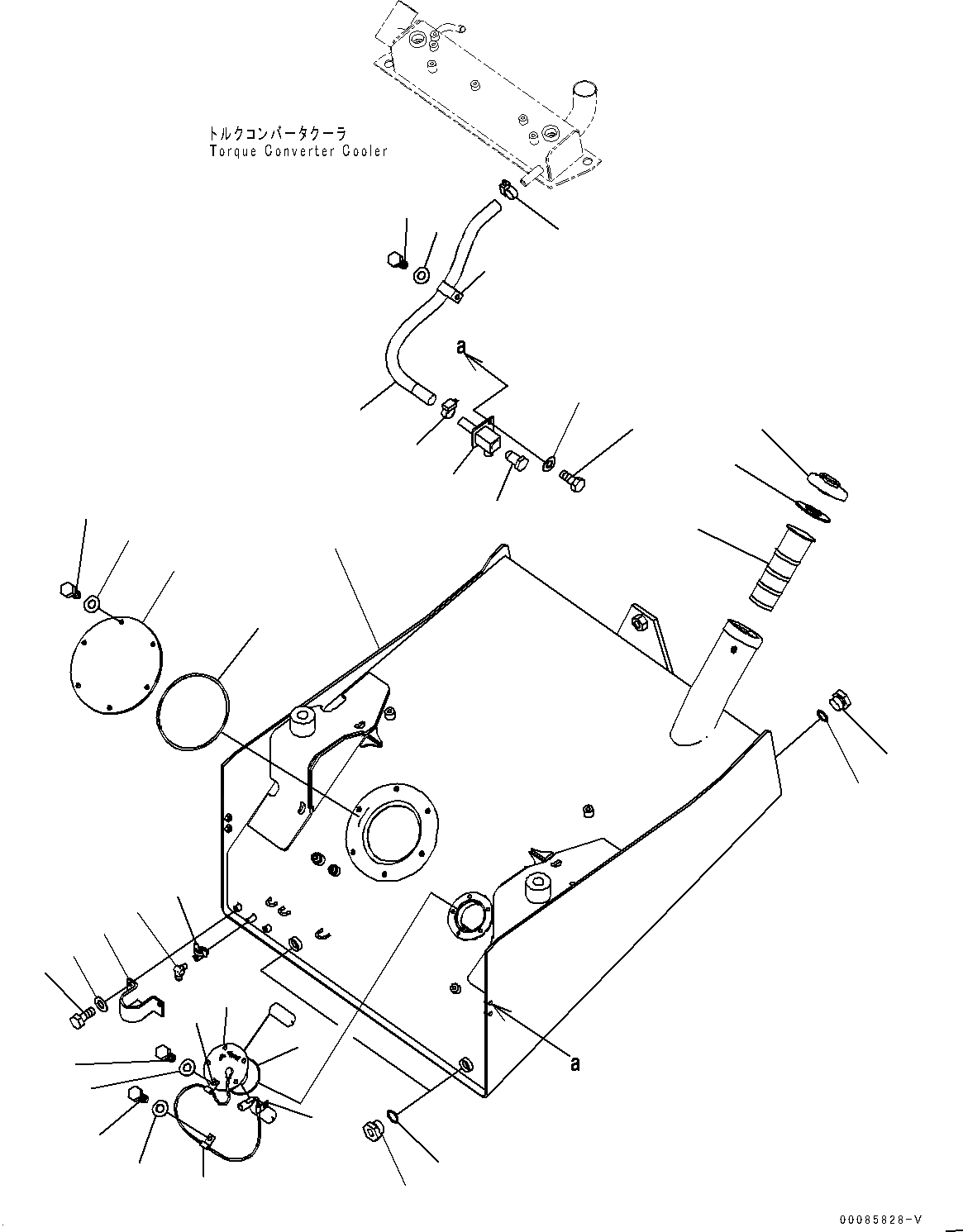 トルクコンバータクーラ
Torque Converter Cooler

a

a

00085828-V