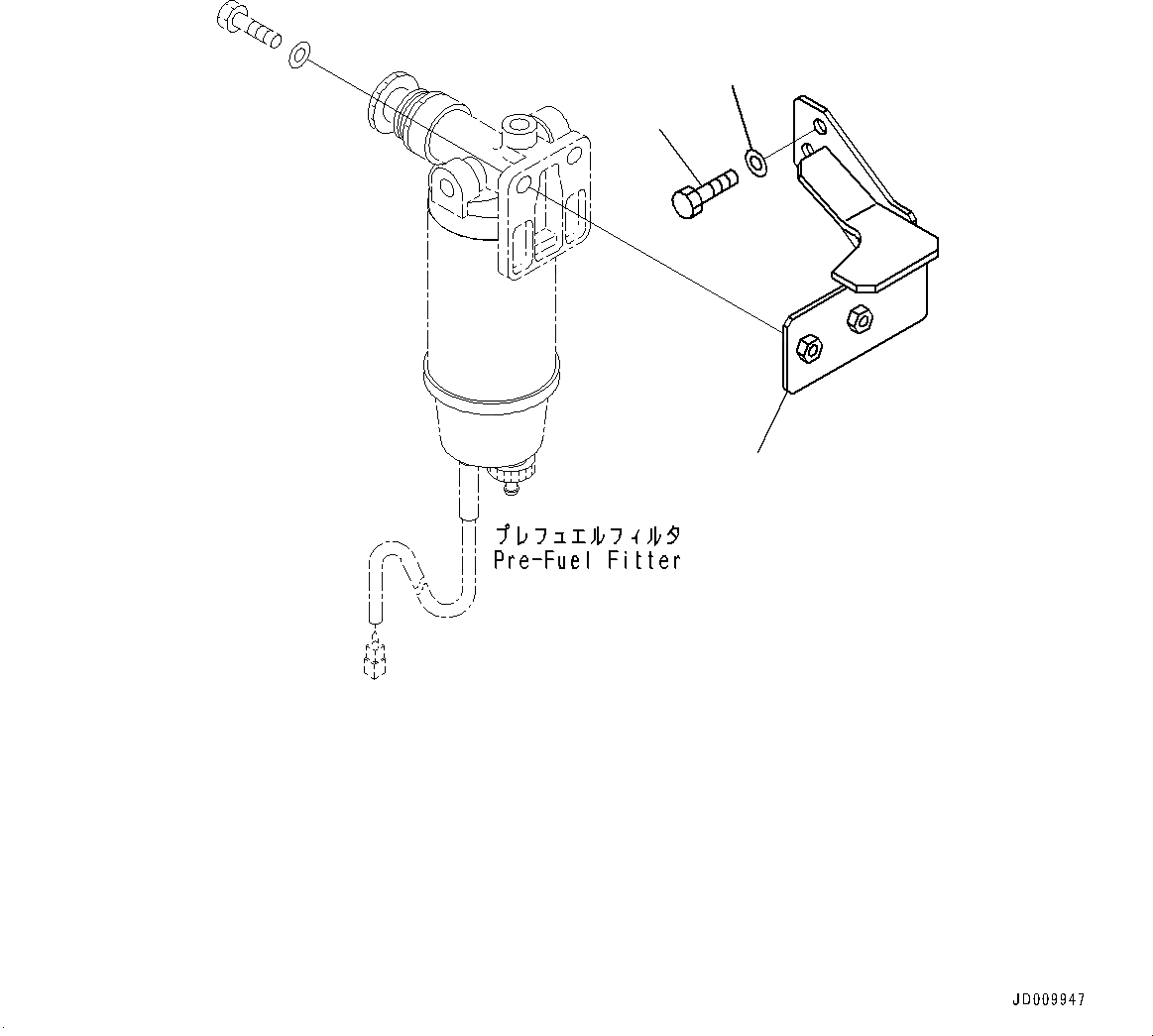 プレフュエルフィルタ
Pre-Fuel Fitter

JD009947