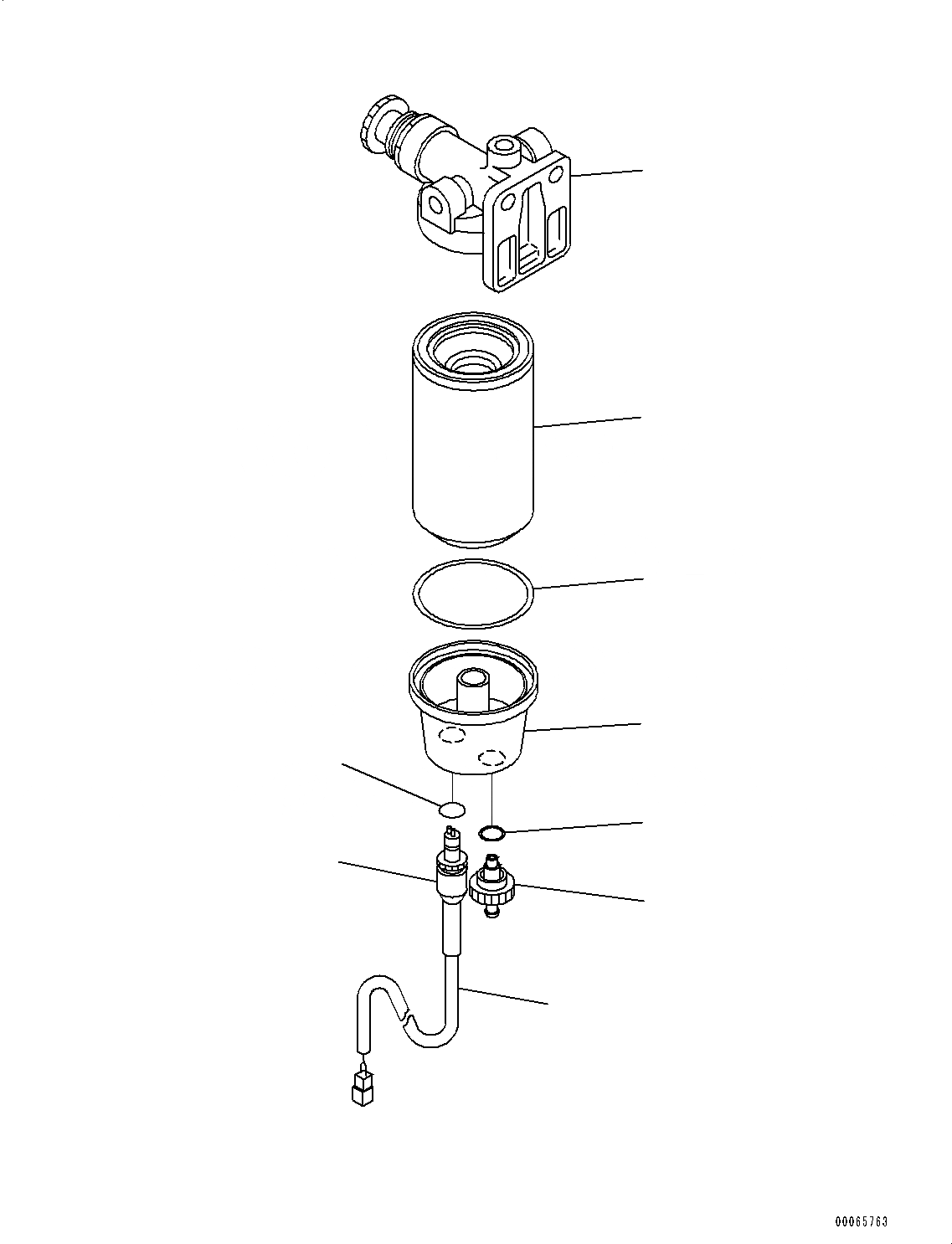 00065763