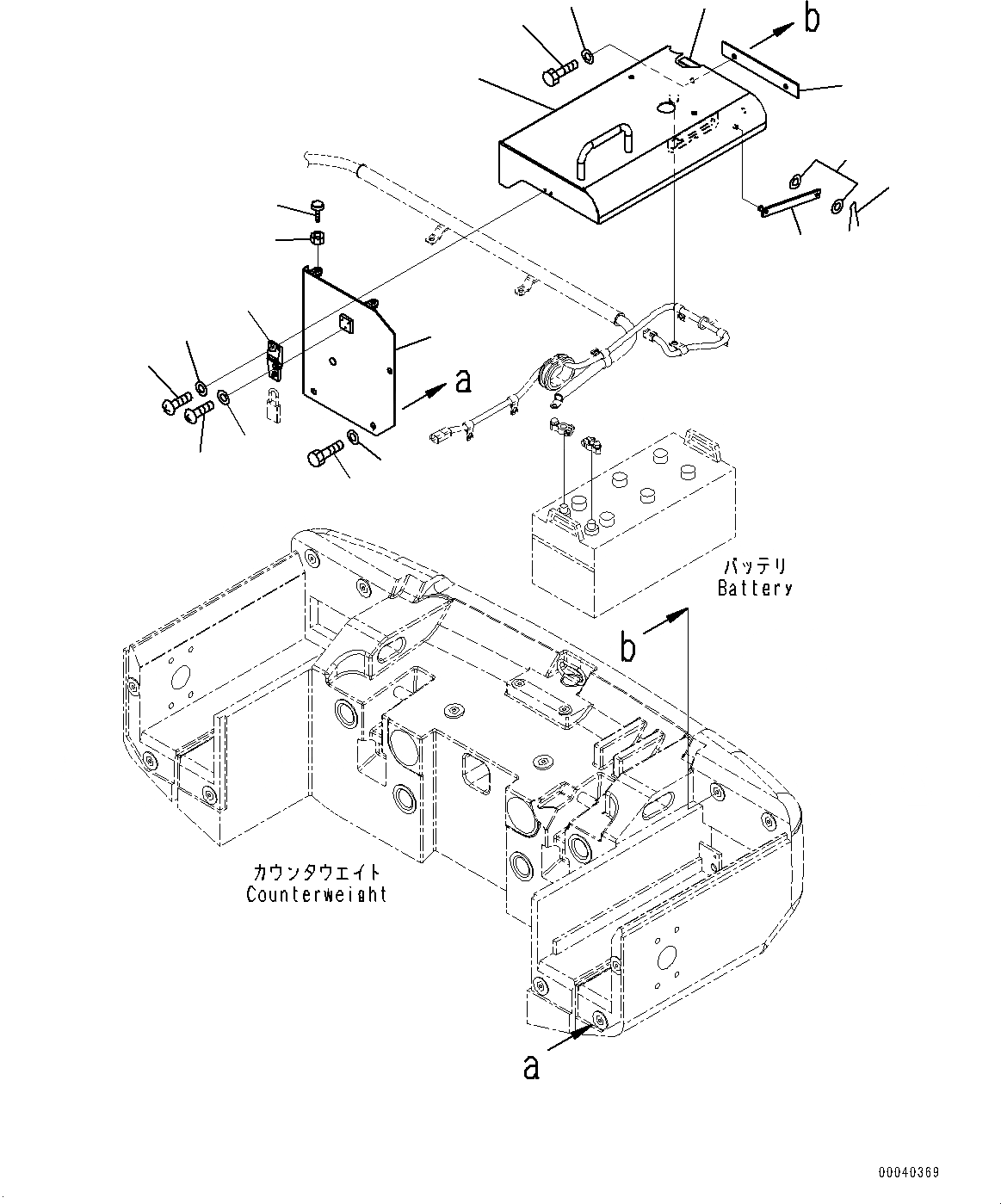 b

a

バッテリ
Battery

b

カウンタウエイト
Counterweight

a

00040369