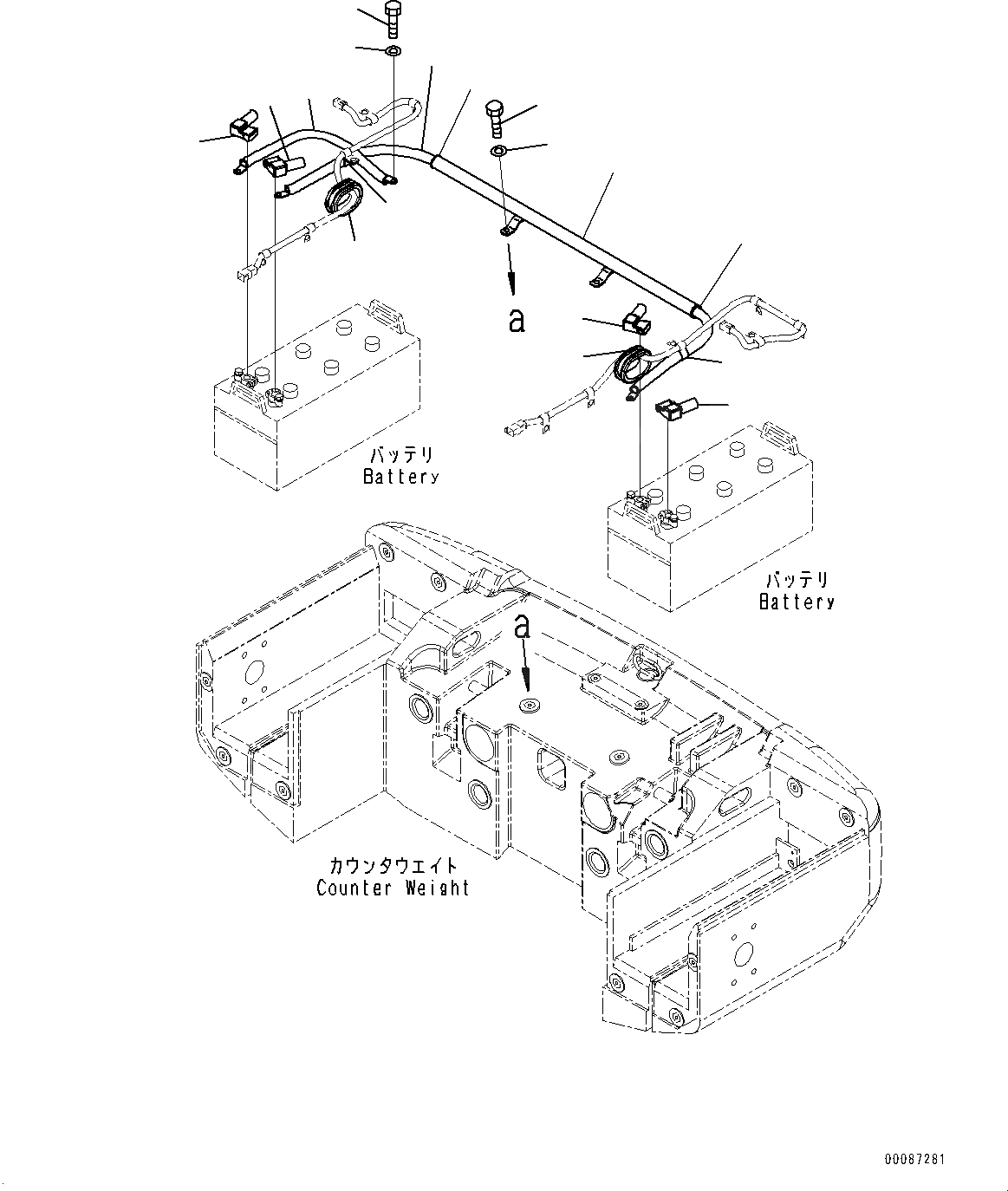 a

バッテリ
Battery

バッテリ
Battery

a

カウンタウエイト
Counter Weight

00087281