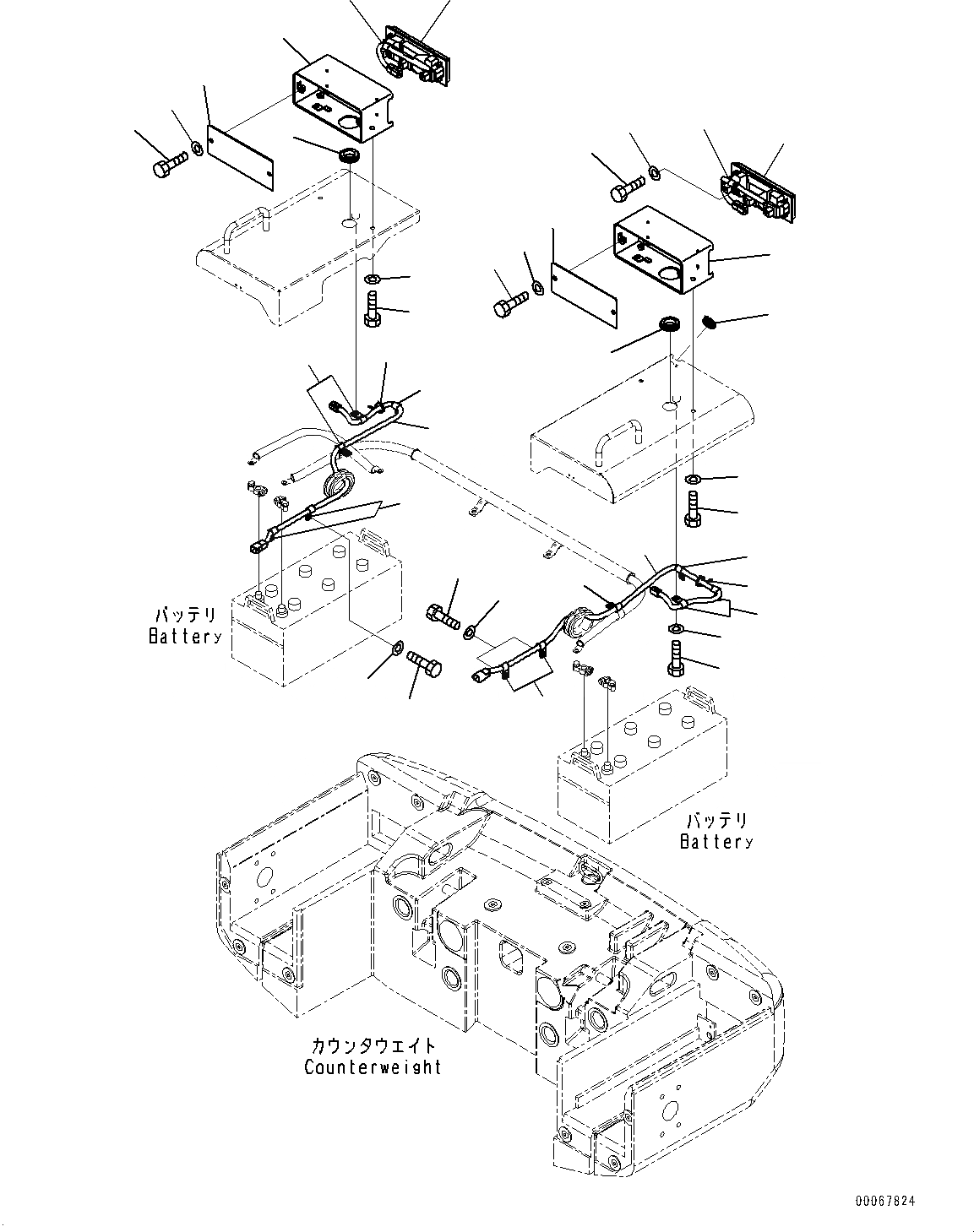 バッテリ
Battery

バッテリ
Battery

カウンタウエイト
Counterweight

00067824