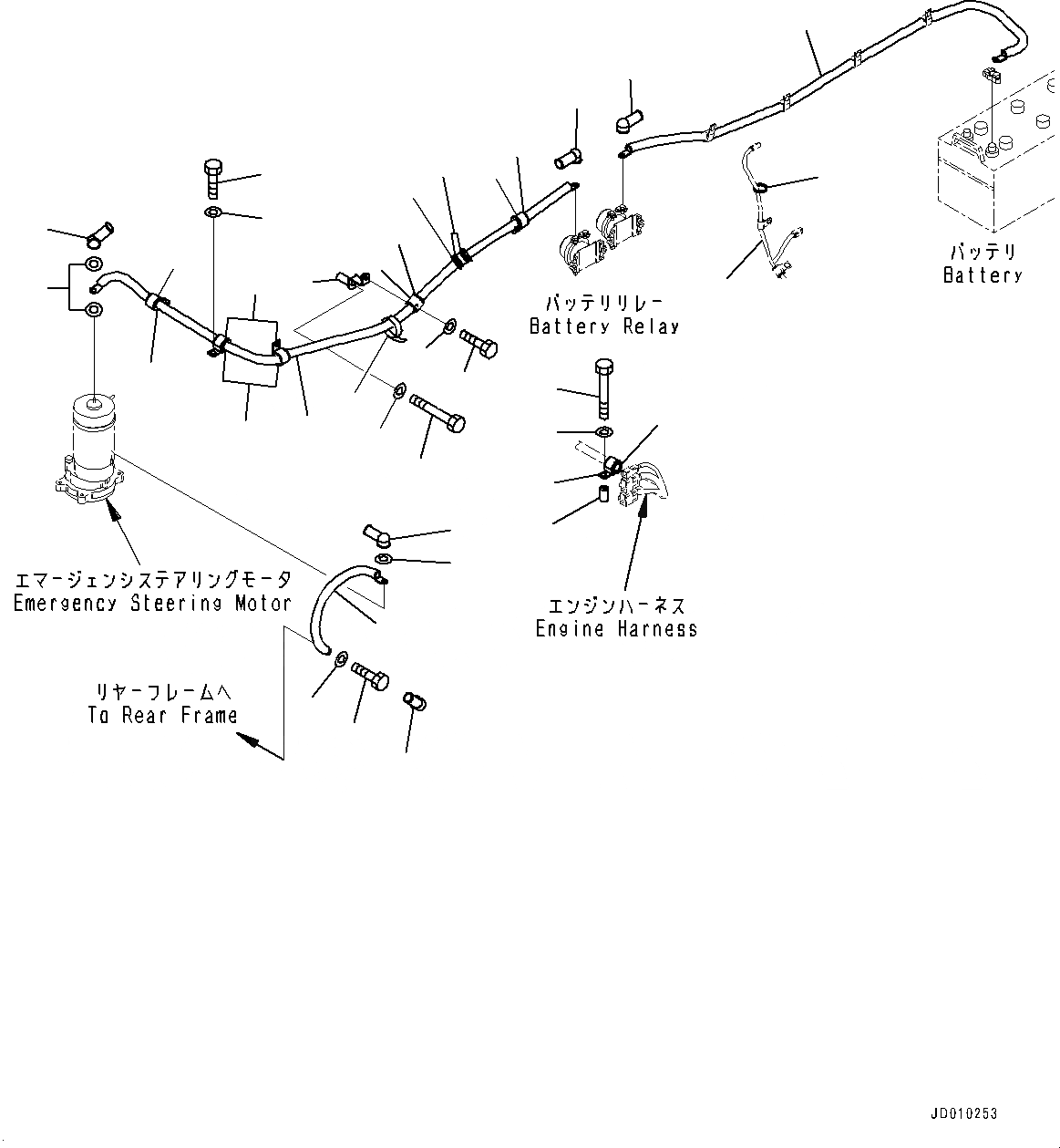 バッテリ
Battery

バッテリリレー
Battery Relay

エマージェンシステアリングモータ
Emergency Steering Motor

エンジンハーネス
Engine Harness

リヤーフレームへ
To Rear Frame

JD010253