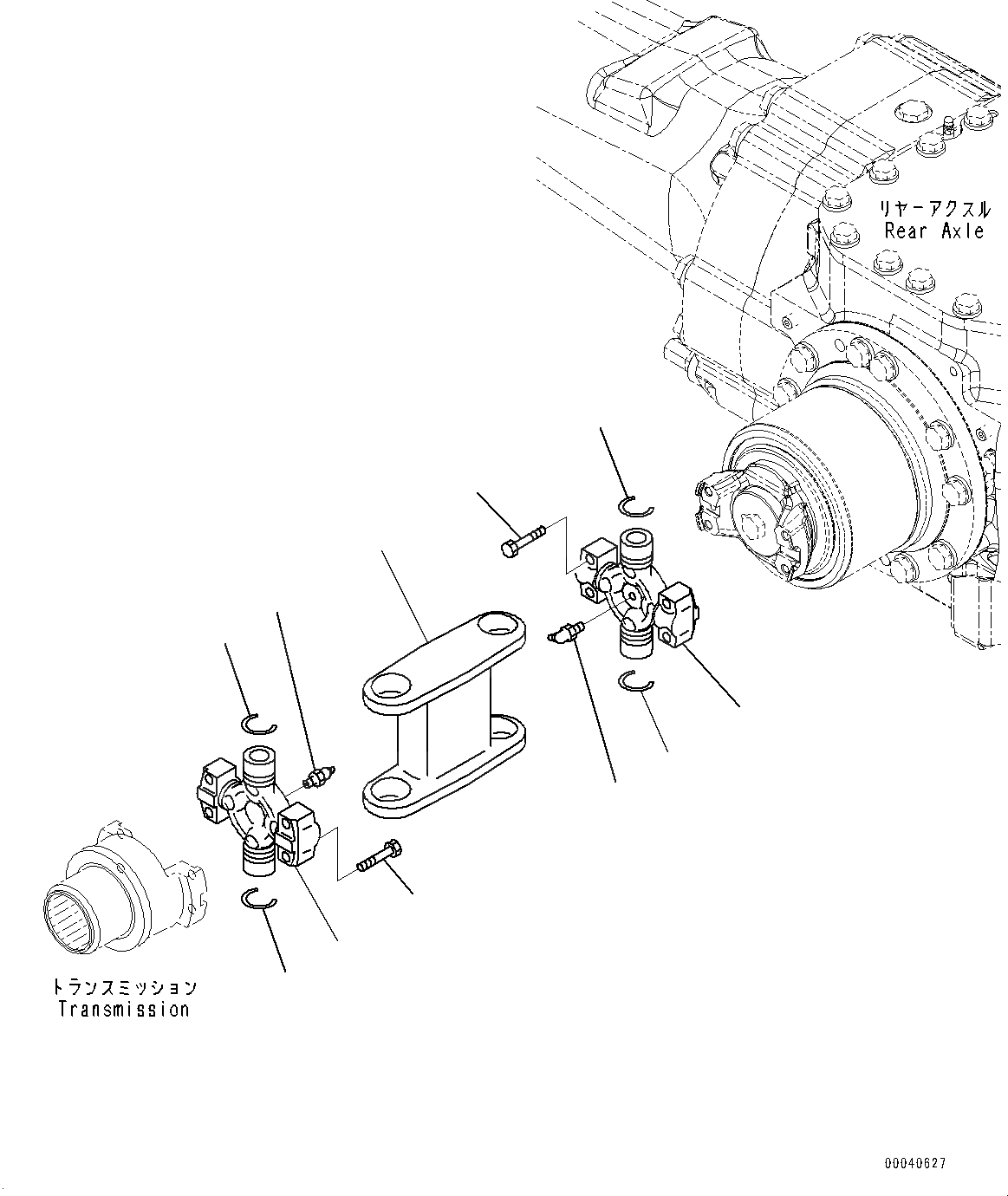 リヤーアクスル
Rear Axle

トランスミッション
Transmission

00040627