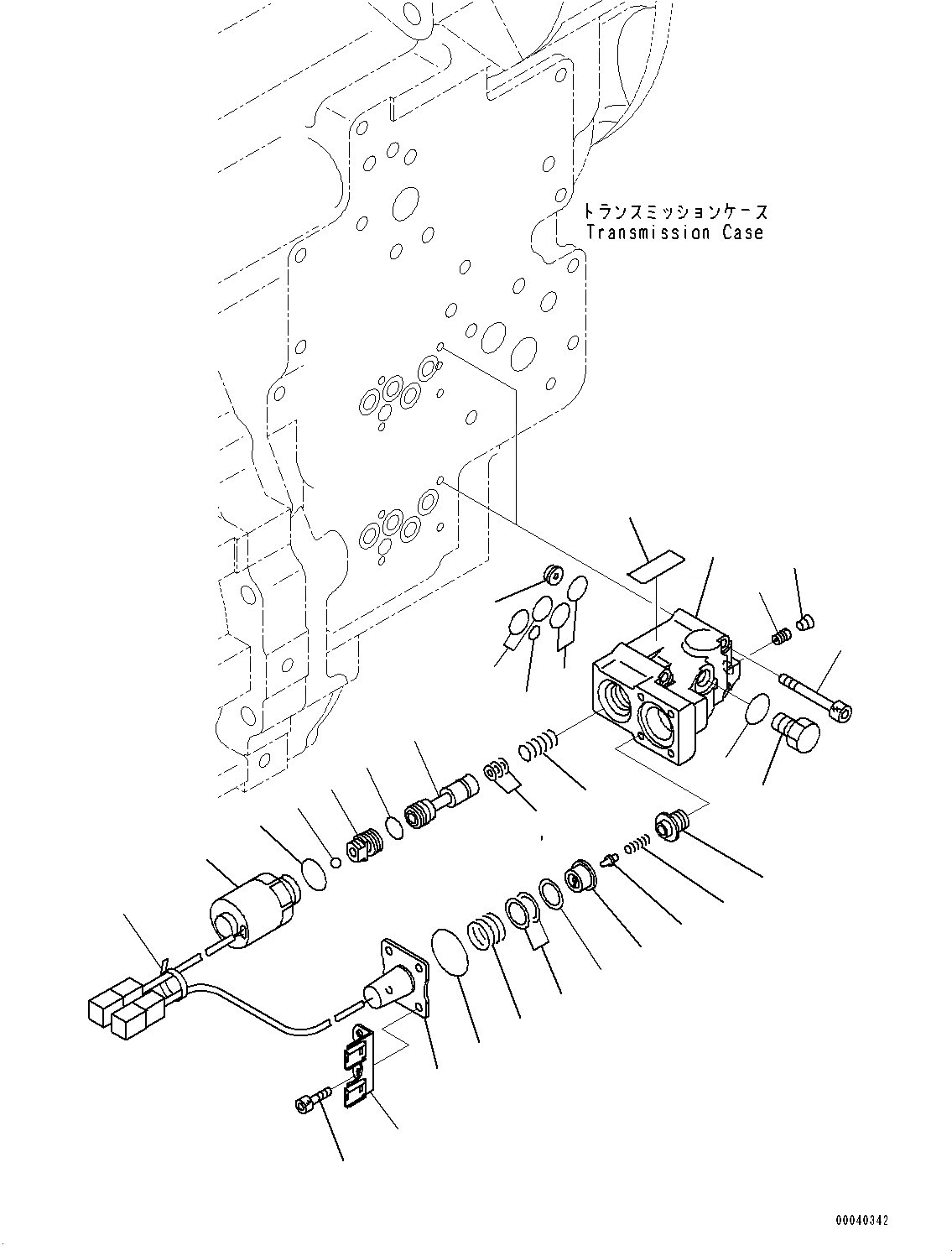 トランスミッションケース
Transmission Case

00040342