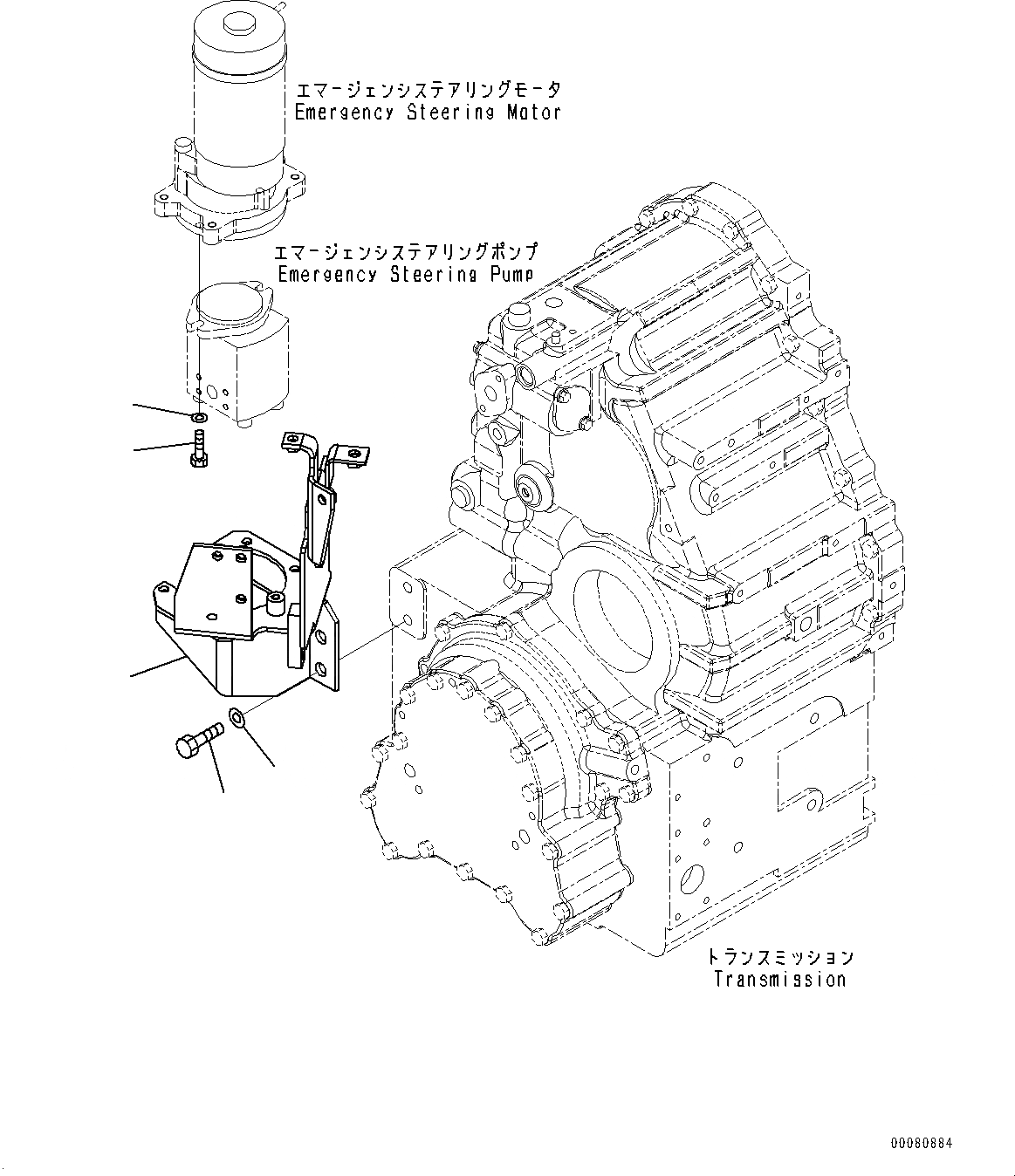 エマージェンシステアリングモータ
Emergency Steering Motor

エマージェンシステアリングポンプ
Emergency Steering Pump

トランスミッション
Transmission

00080884