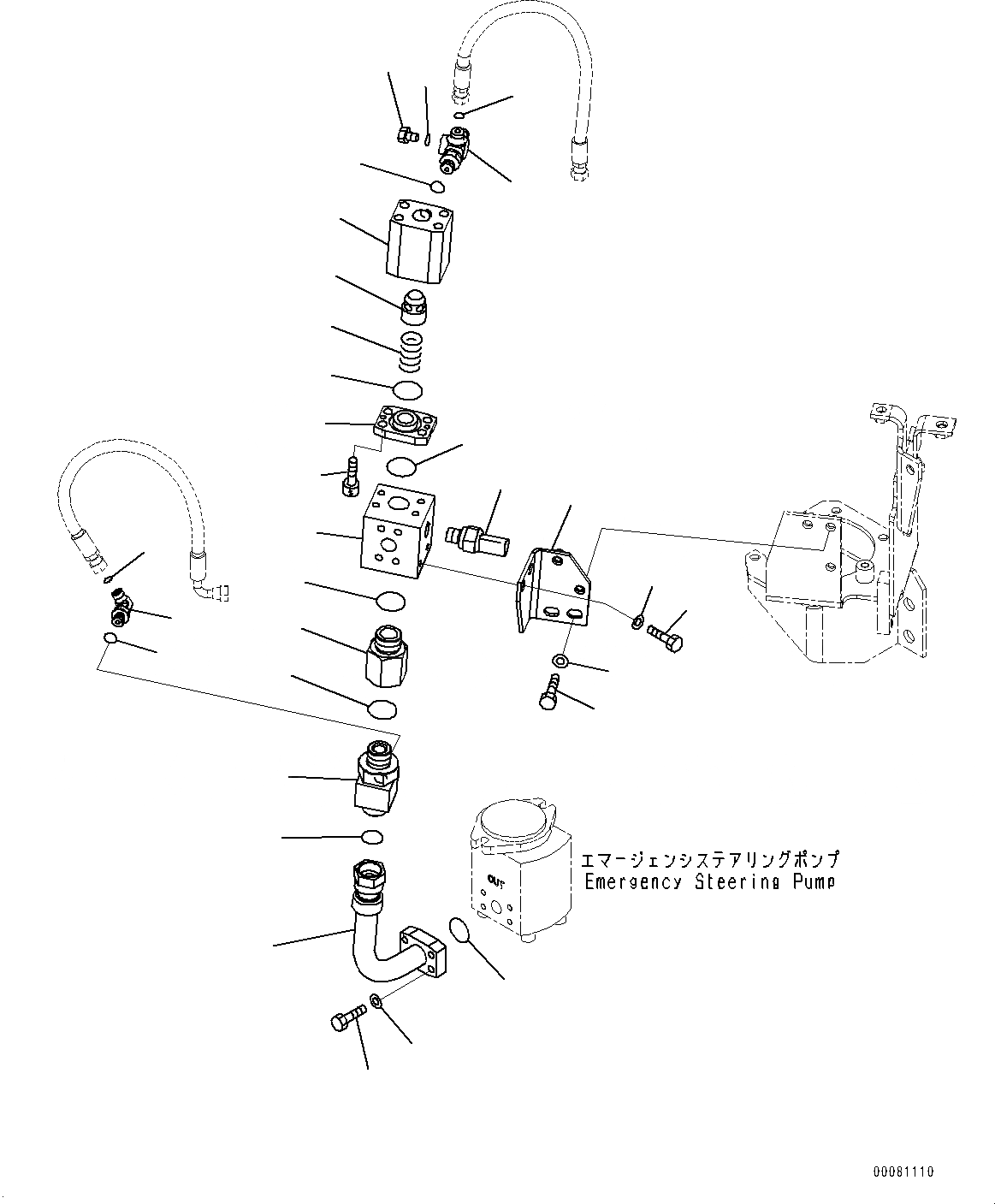 OUT

エマージェンシステアリングポンプ
Emergency Steering Pump

00081110