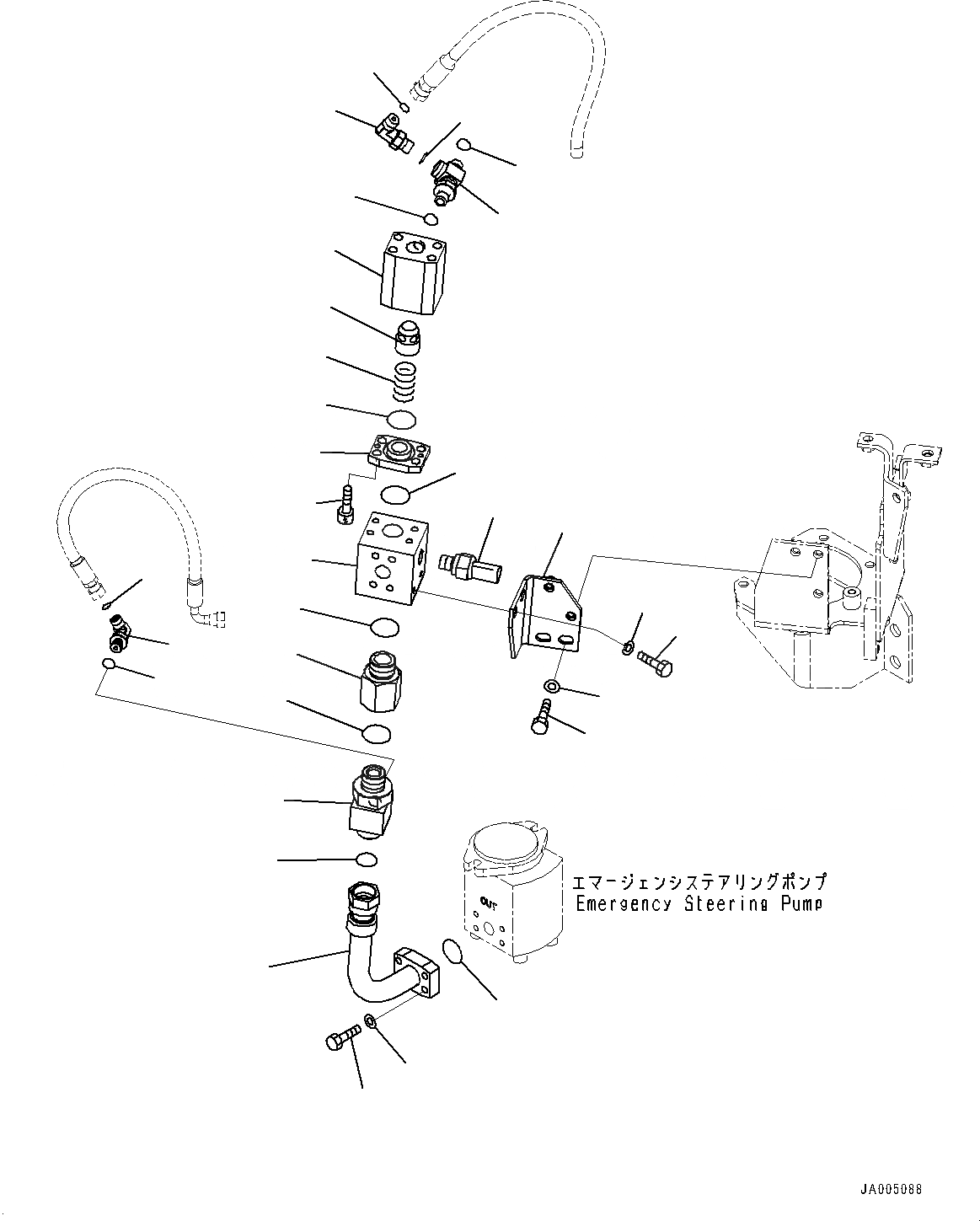 OUT

エマージェンシステアリングポンプ
Emergency Steering Pump

JA005088