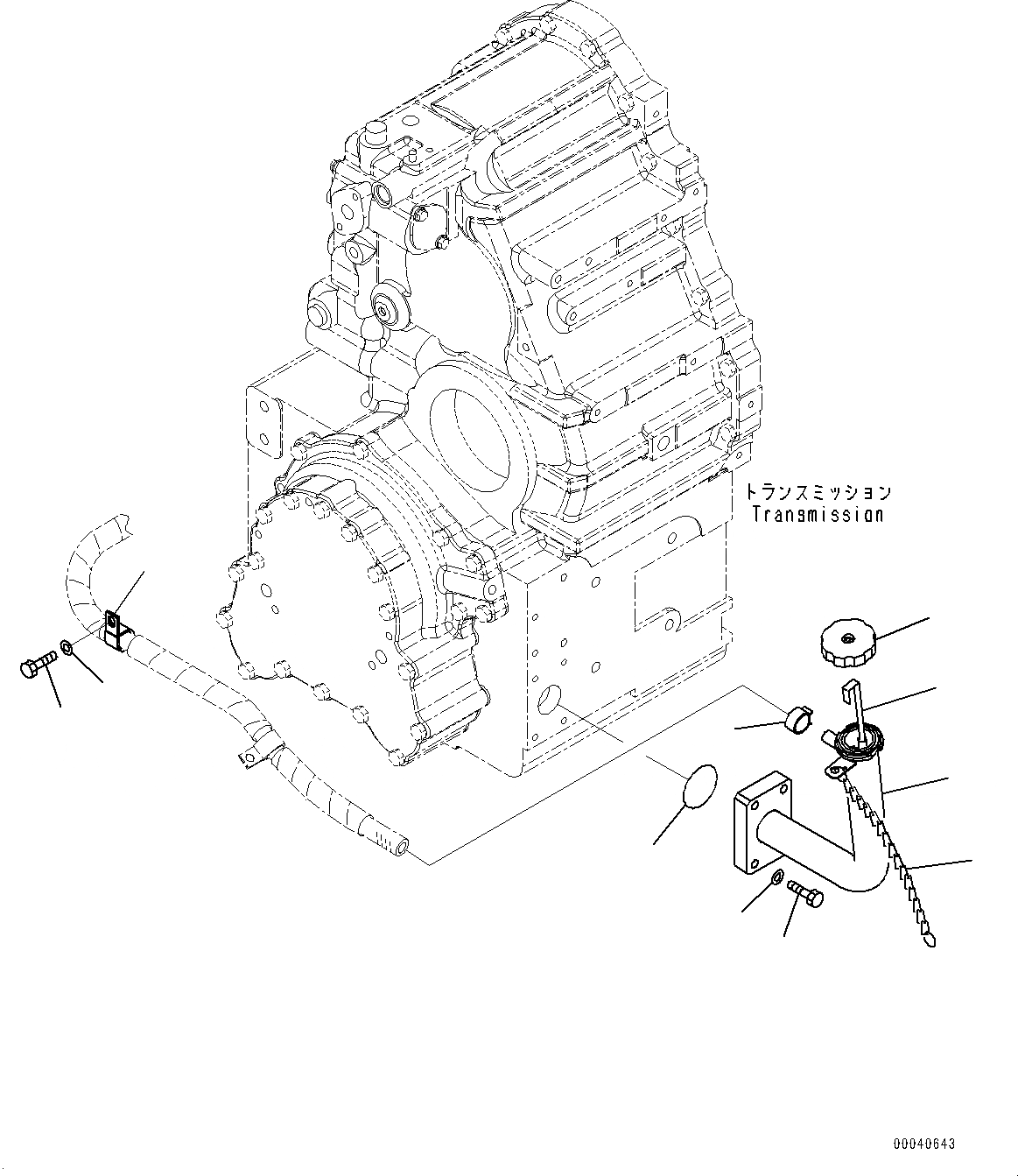 トランスミッション
Transmission

00040643