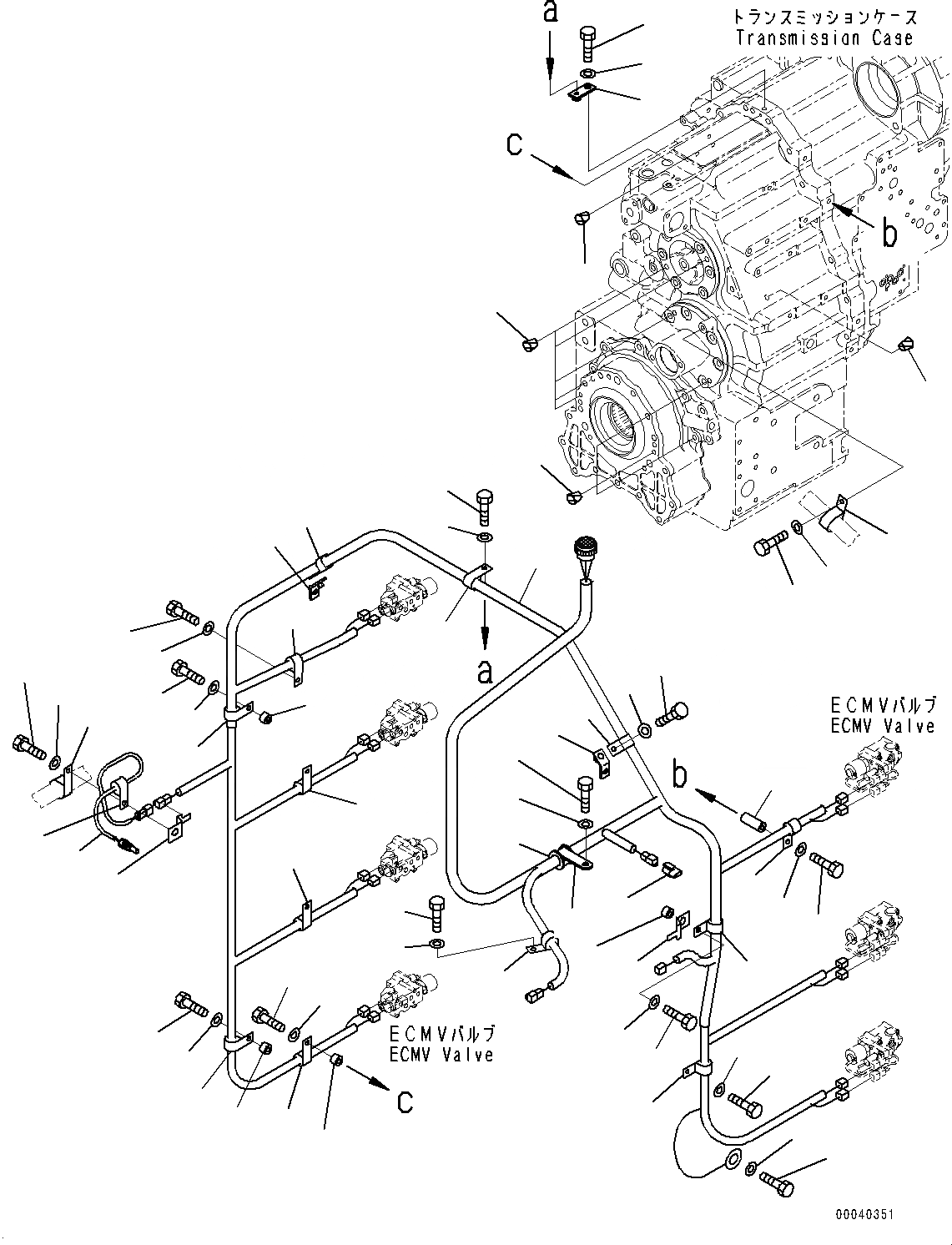 a

トランスミッションケース
Transmission Case

c

b

a

ECMVバルブ
ECMV Valve

b

ECMVバルブ
ECMV Valve

c

00040351