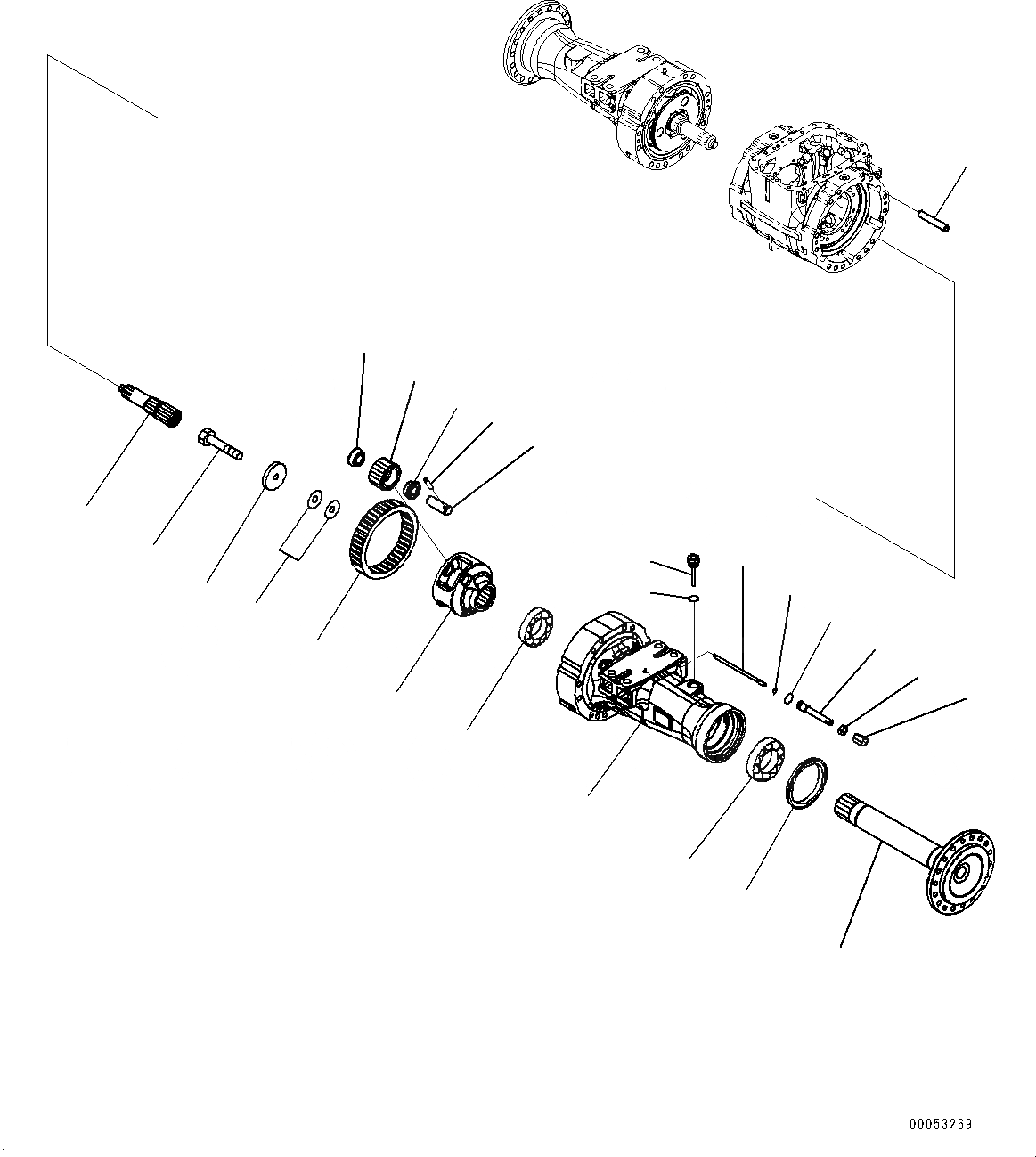 00053269