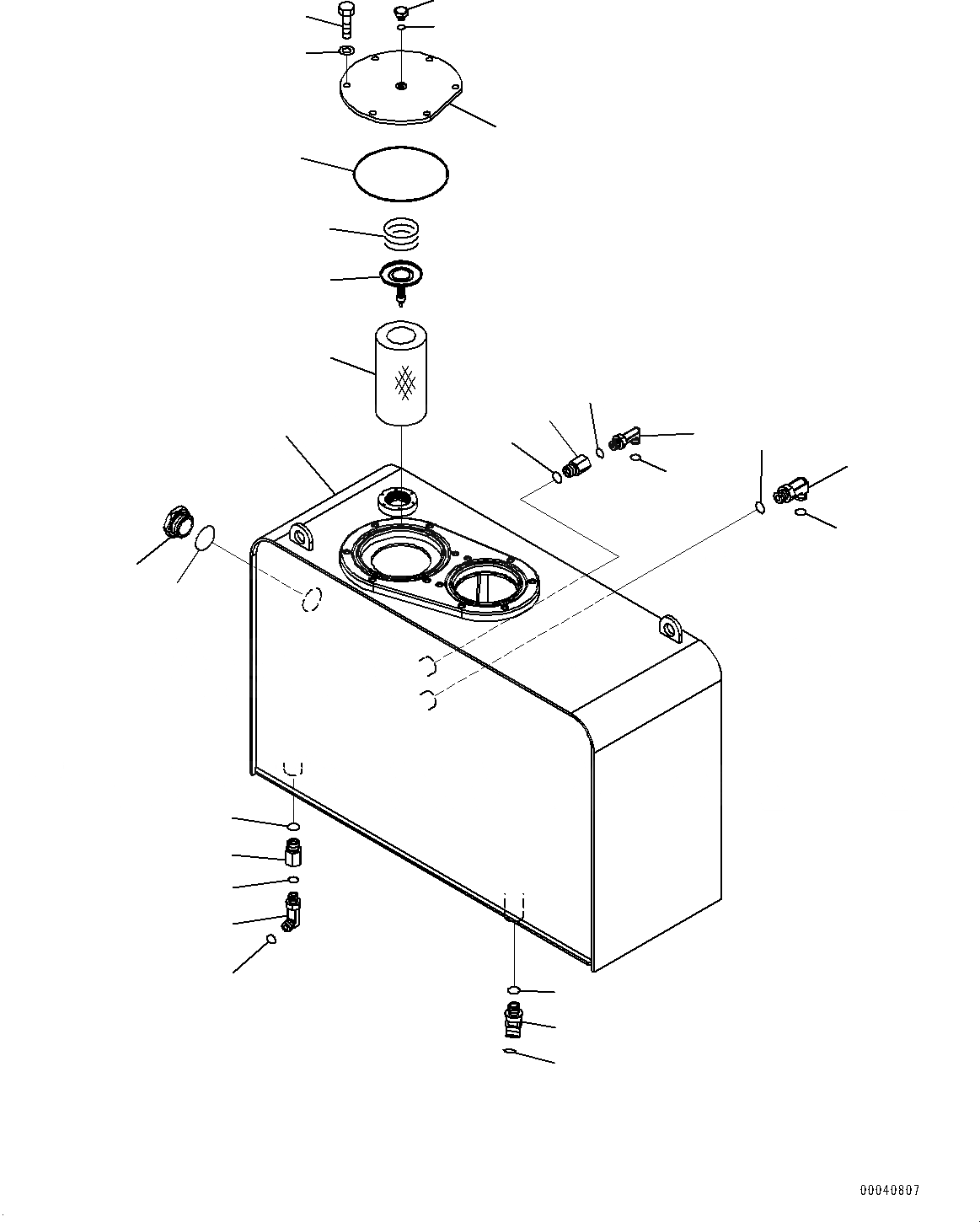 00040807