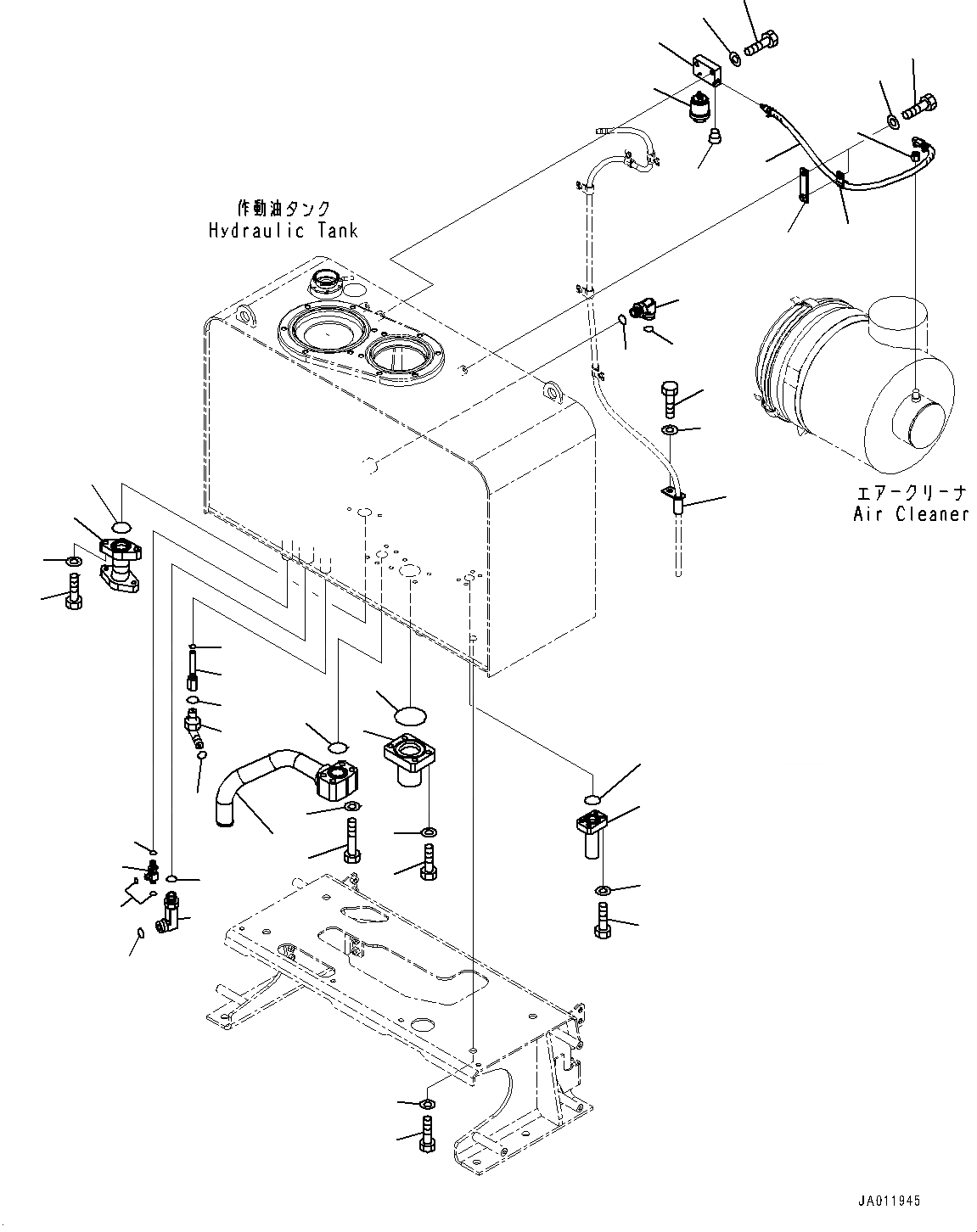 作動油タンク
Hydraulic Tank

エアークリーナ
Air Cleaner

JA011945