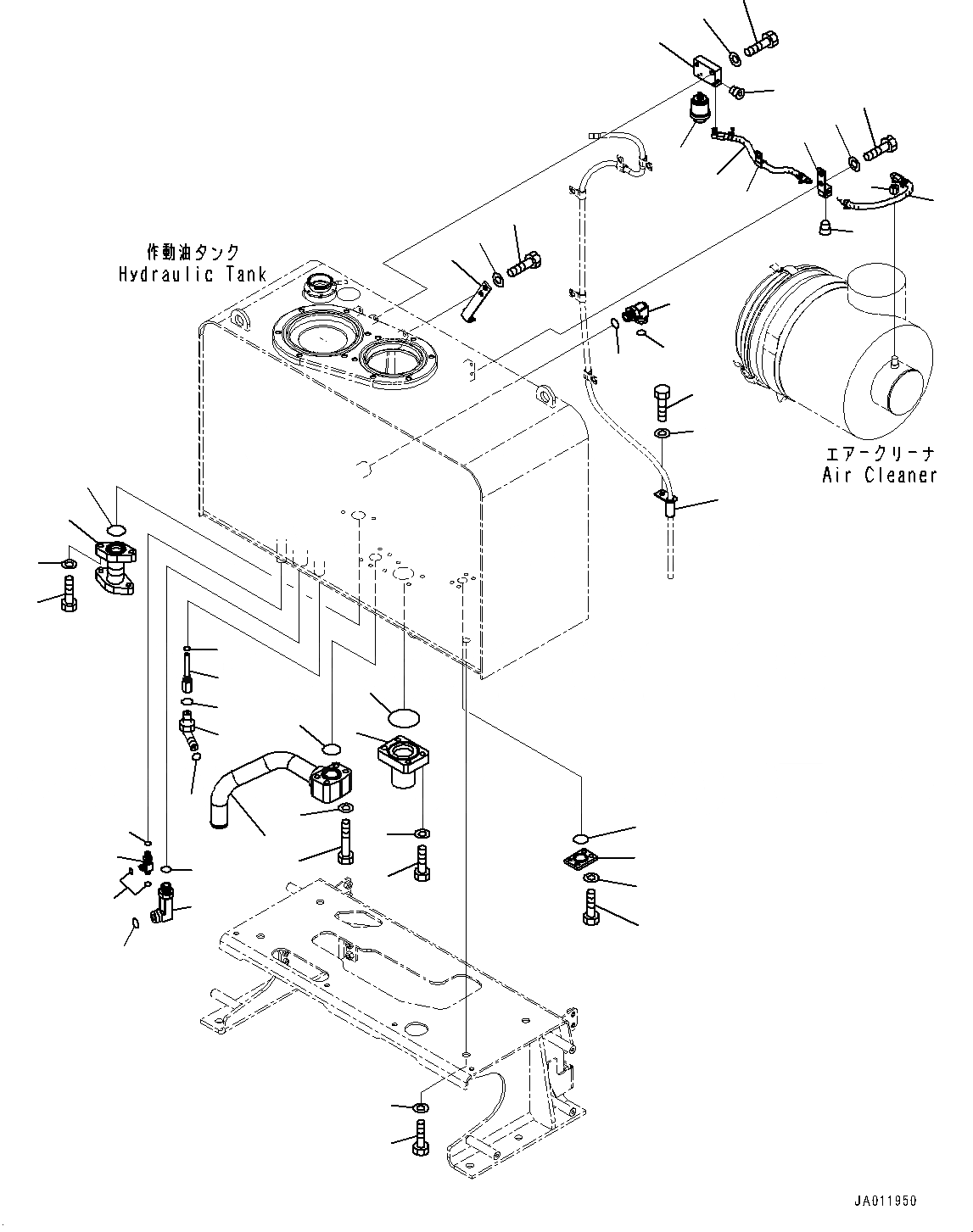 作動油タンク
Hydraulic Tank

エアークリーナ
Air Cleaner

JA011950