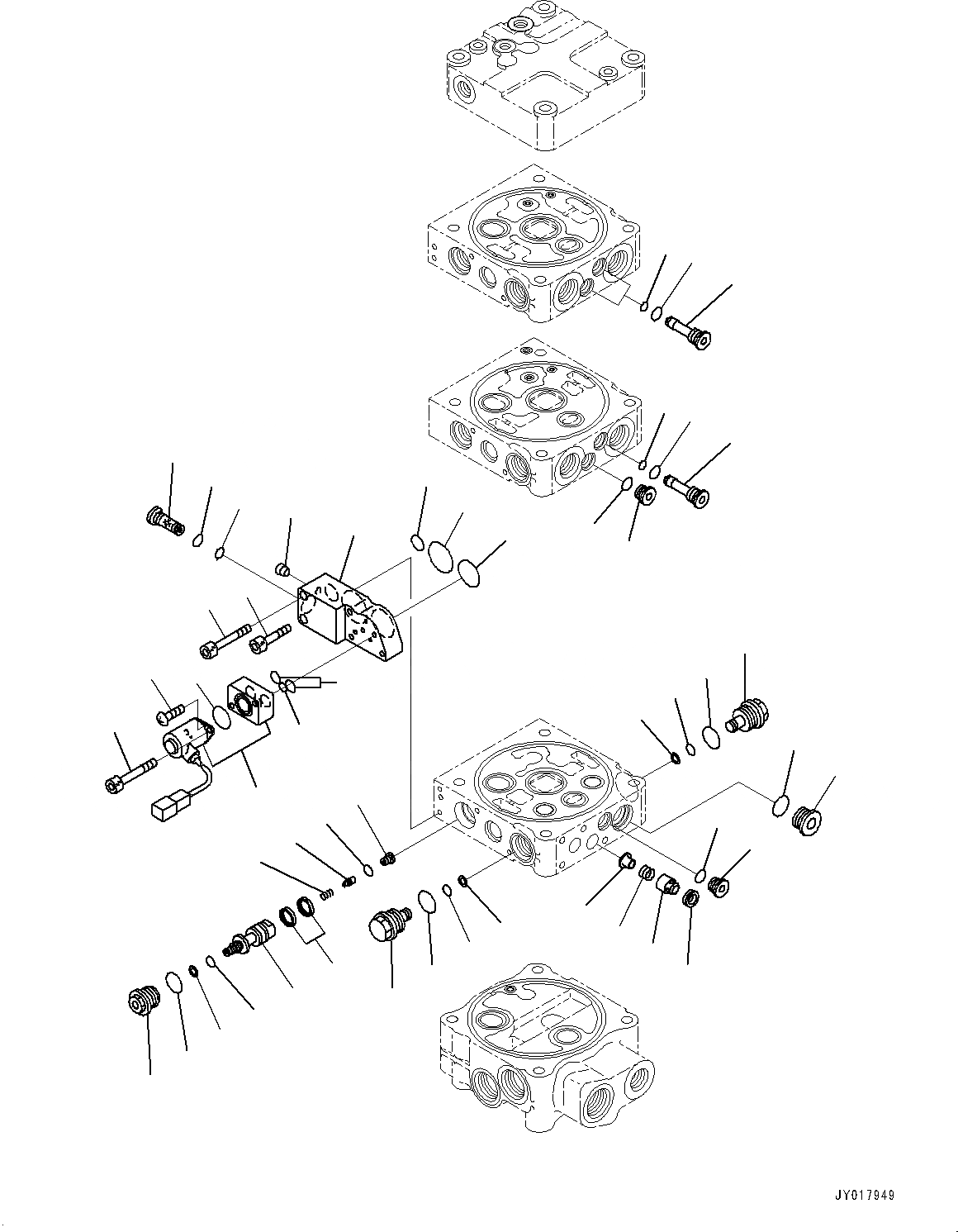 JY017949