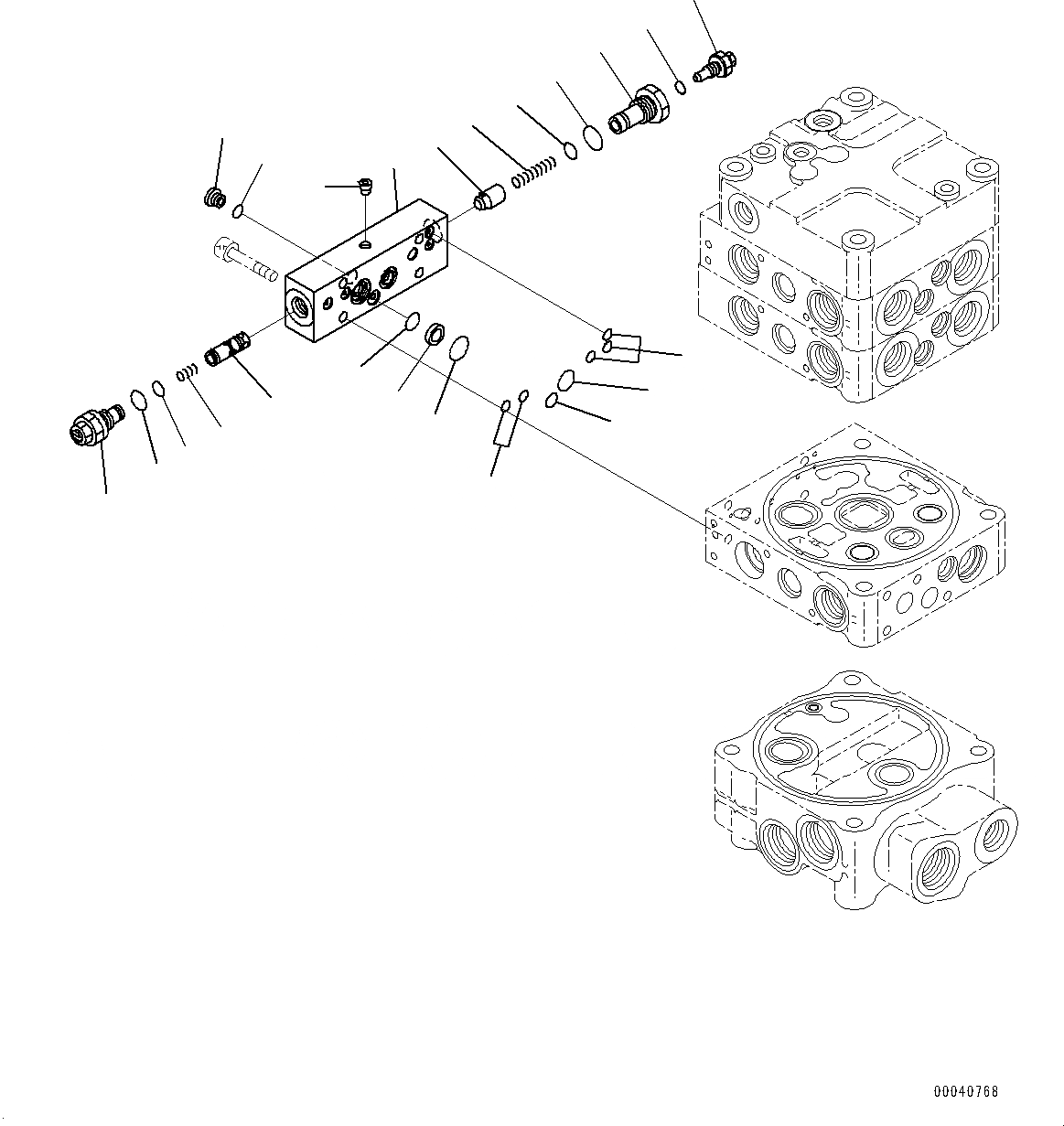 00040768