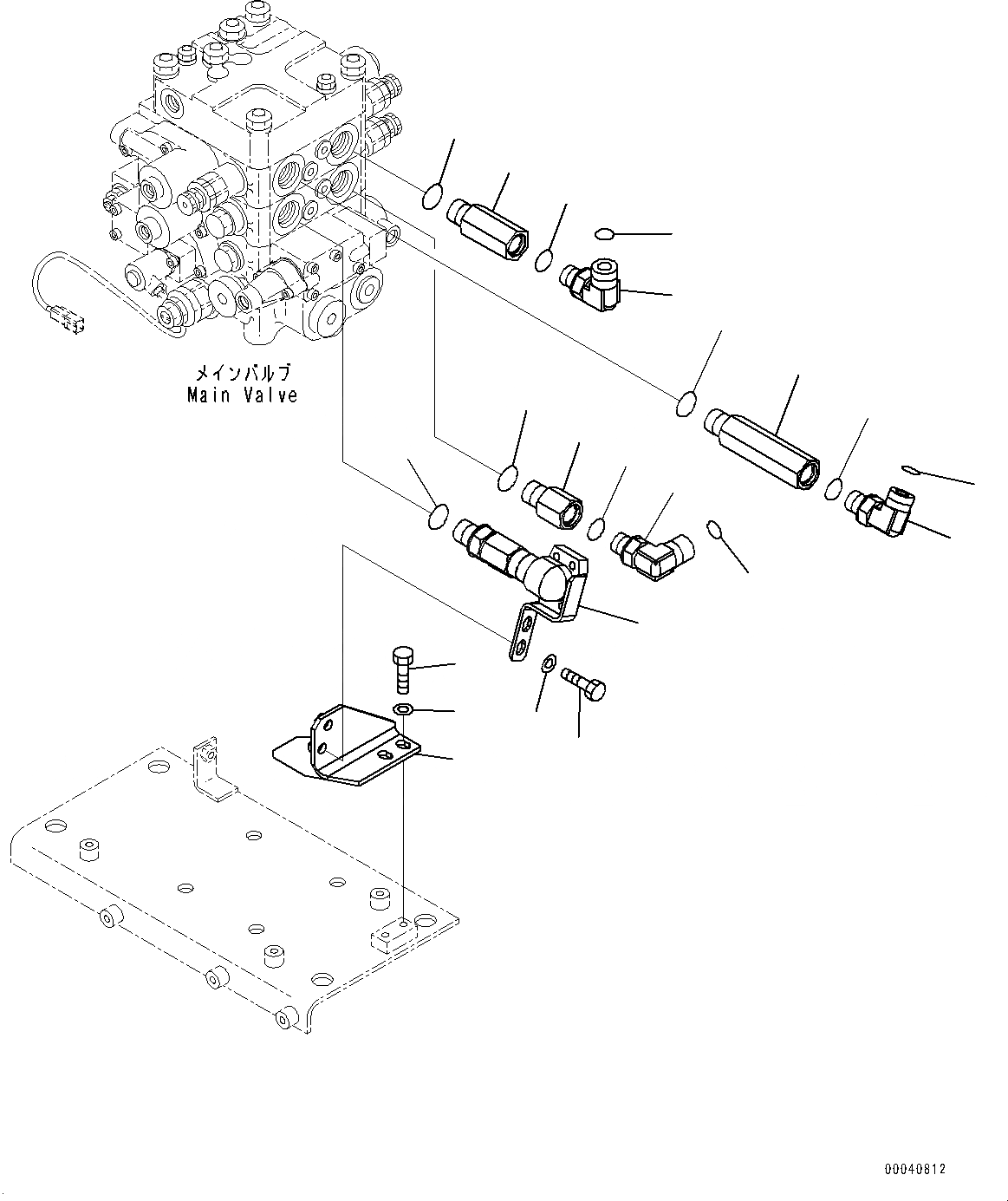 メインバルブ
Main Valve

00040812