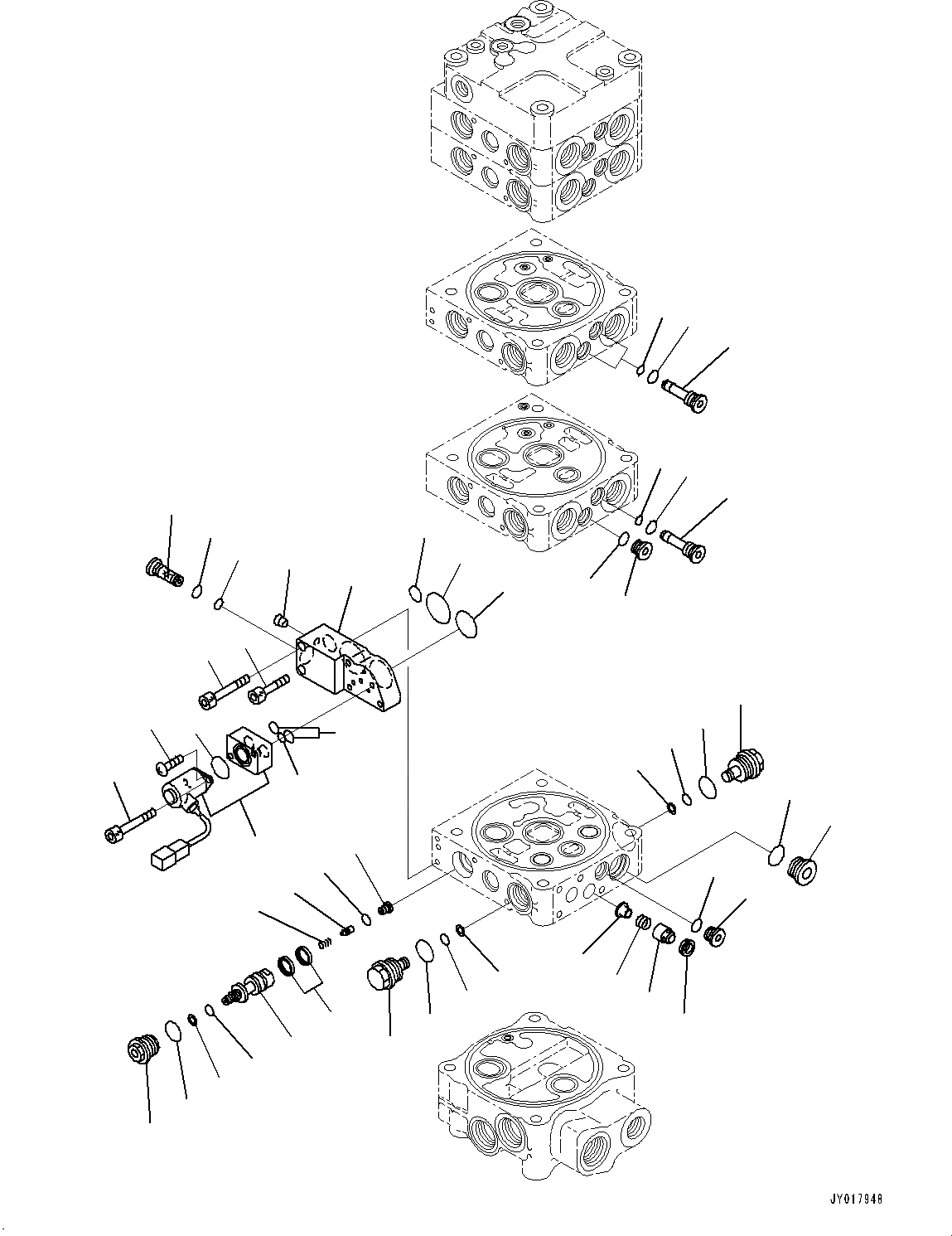 JY017948