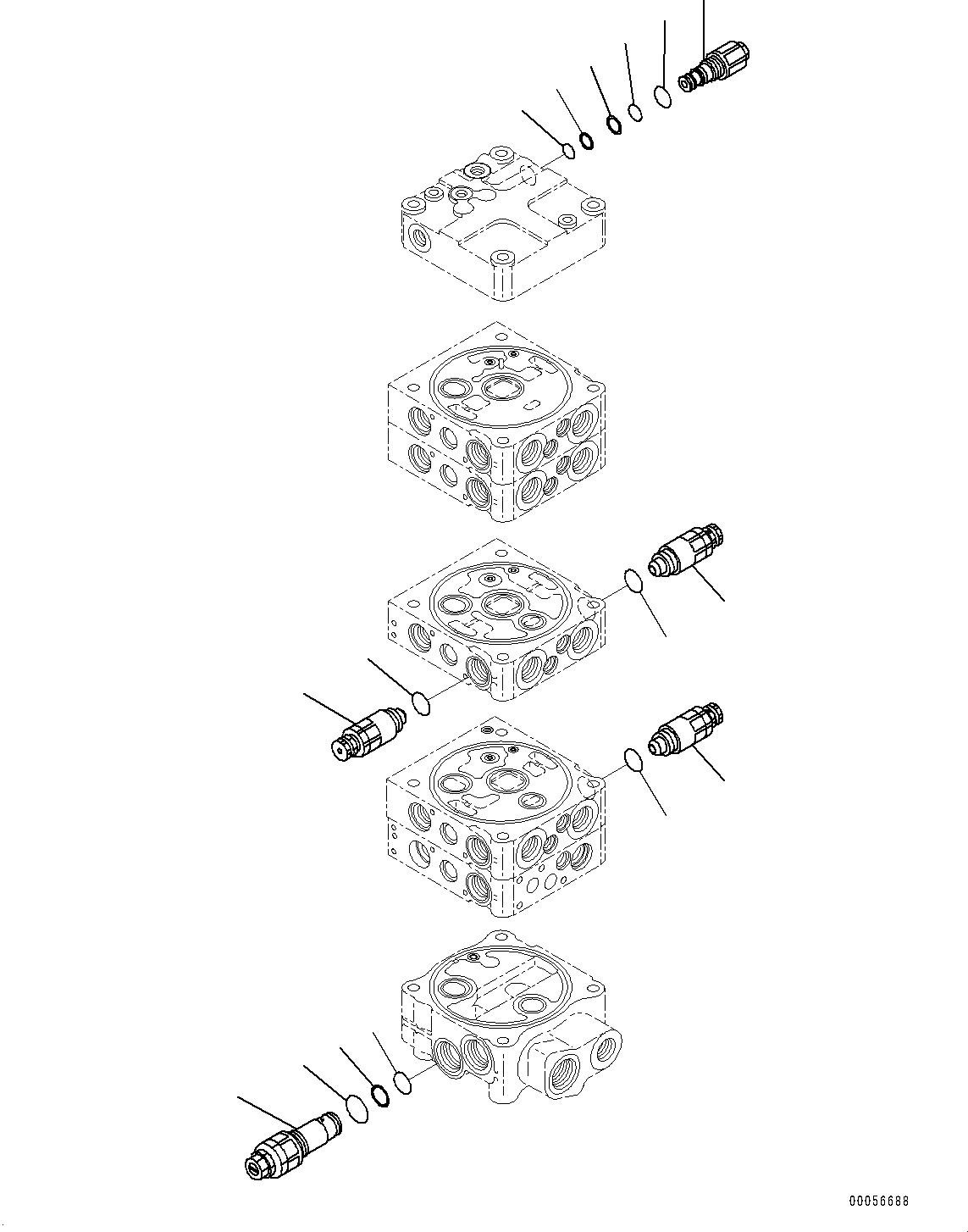 00056688